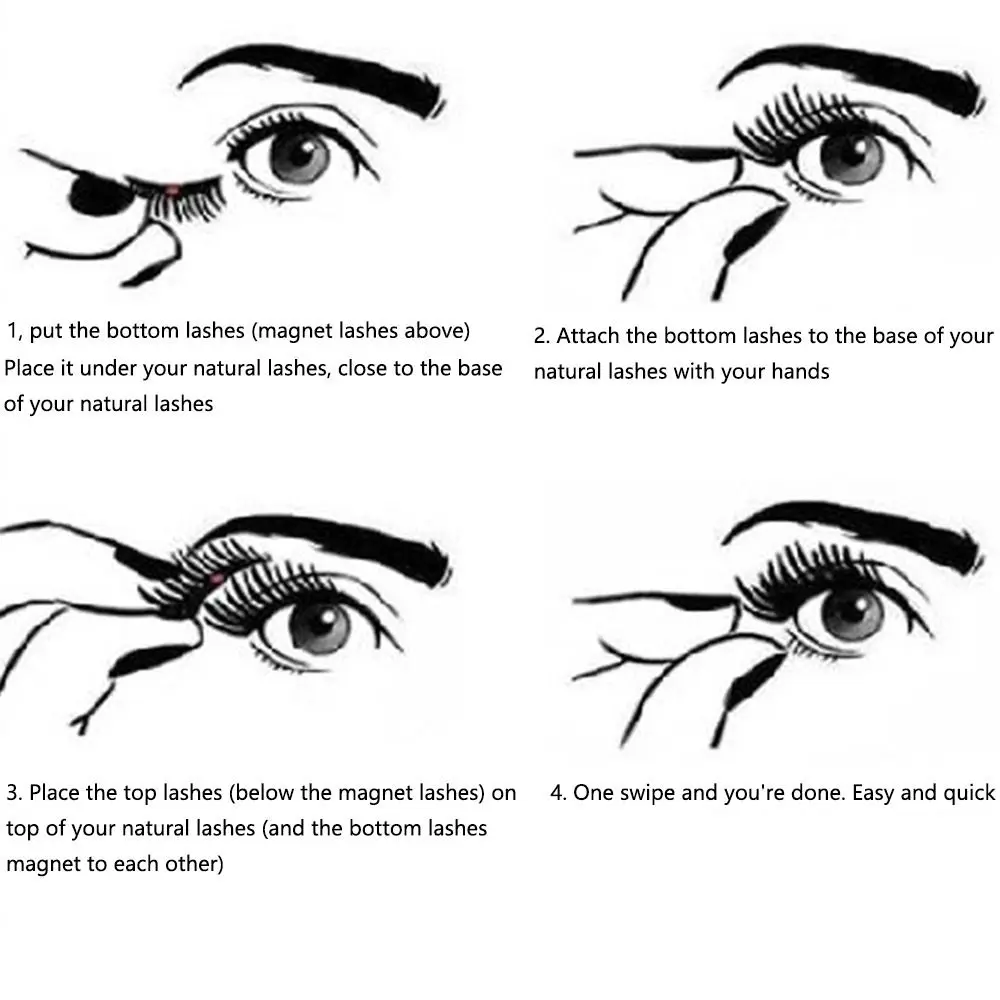 1, put the bottom lashes (magnet lashes above) Place it under your natural lashes, close to the base of your natural lashes

2. Attach the bottom lashes to the base of your natural lashes with your hands

3. Place the top lashes (below the magnet lashes) on top of your natural lashes (and the bottom lashes magnet to each other)

4. One swipe and you're done. Easy and quick