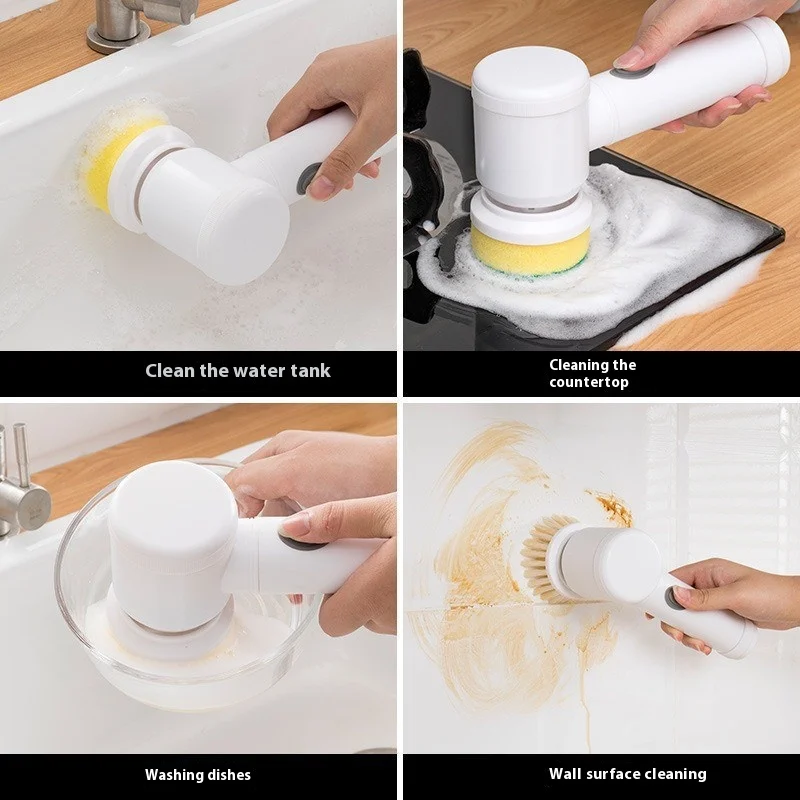 Clean the water tank

Cleaning the countertop

Washing dishes

Wall surface cleaning