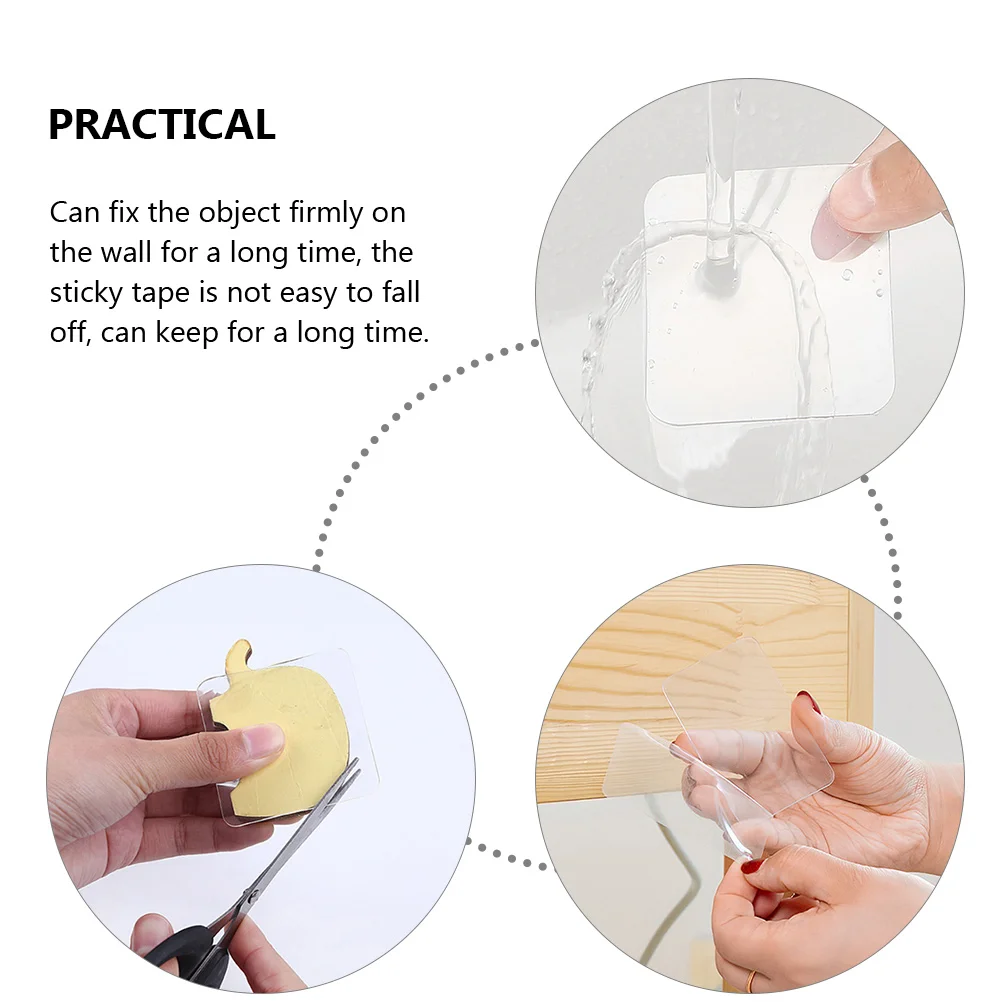 PRACTICAL

Can fix the object firmly on the wall for a long time, the sticky tape is not easy to fall off, can keep for a long time.