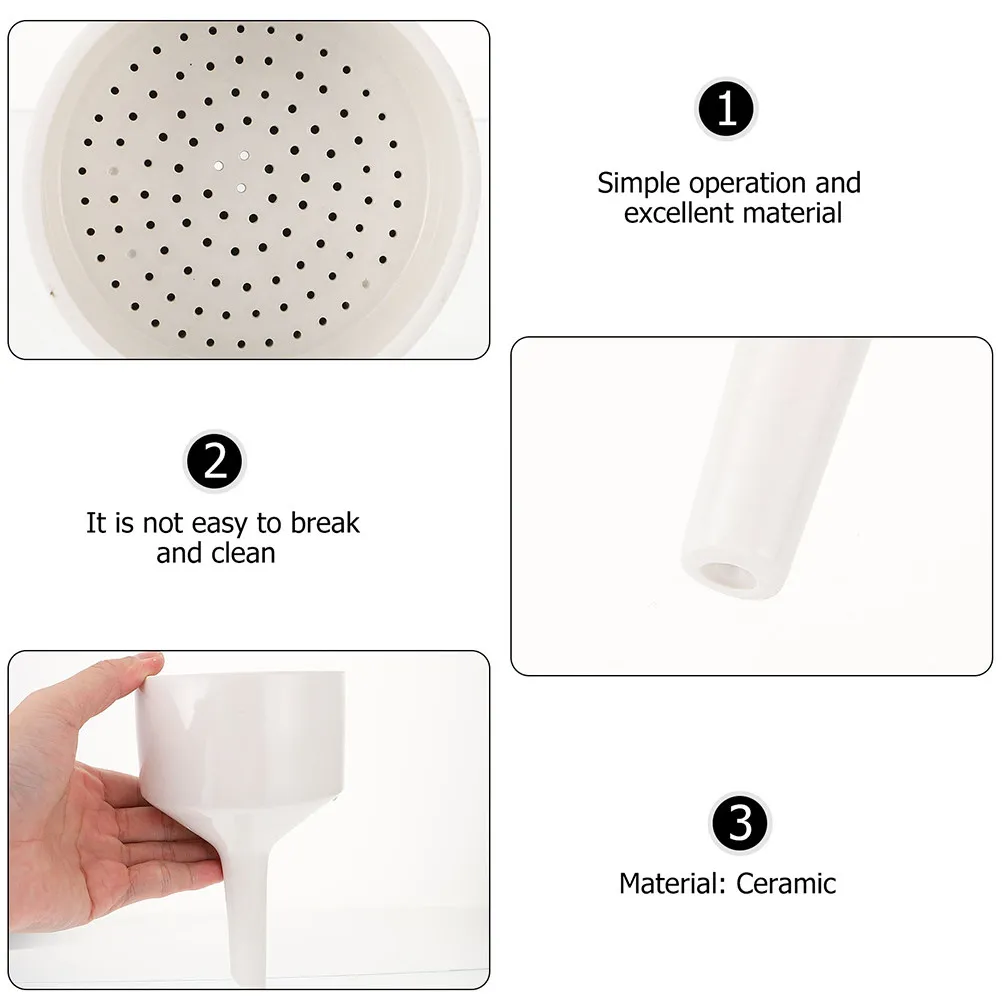 1

Simple operation and excellent material

2

It is not easy to break and clean

3

Material: Ceramic