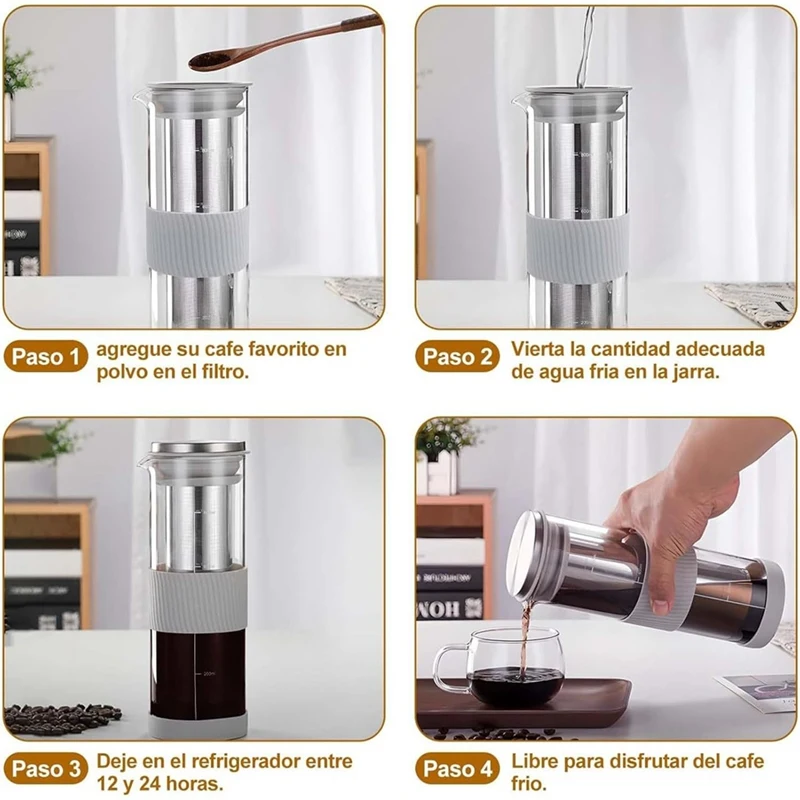 Paso 1 agregue su cafe favorito en polvo en el filtro.

Paso 2 Vierta la cantidad adecuada de agua fria en la jarra.

Paso 3 Deje en el refrigerador entre 12 y 24 horas.

Paso 4 Libre para disfrutar del cafe frio.