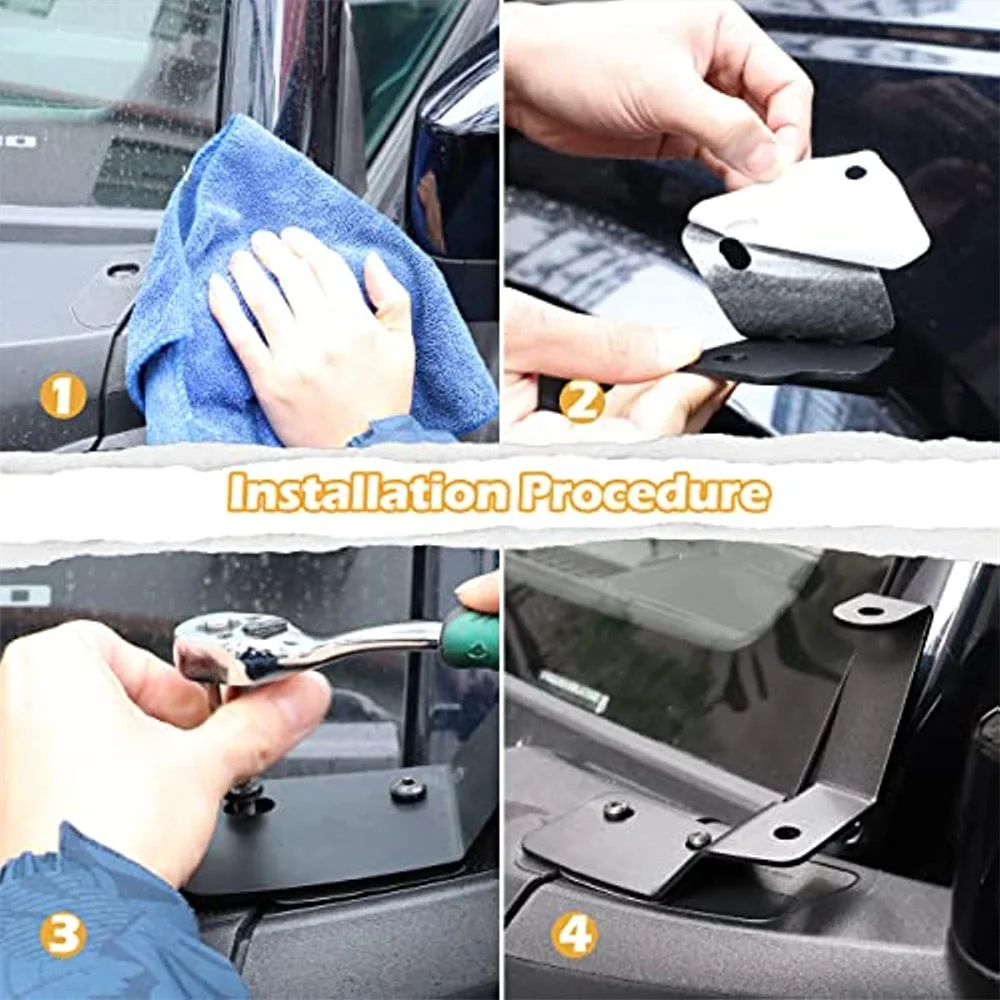 1

2

Installation Procedure

3

4