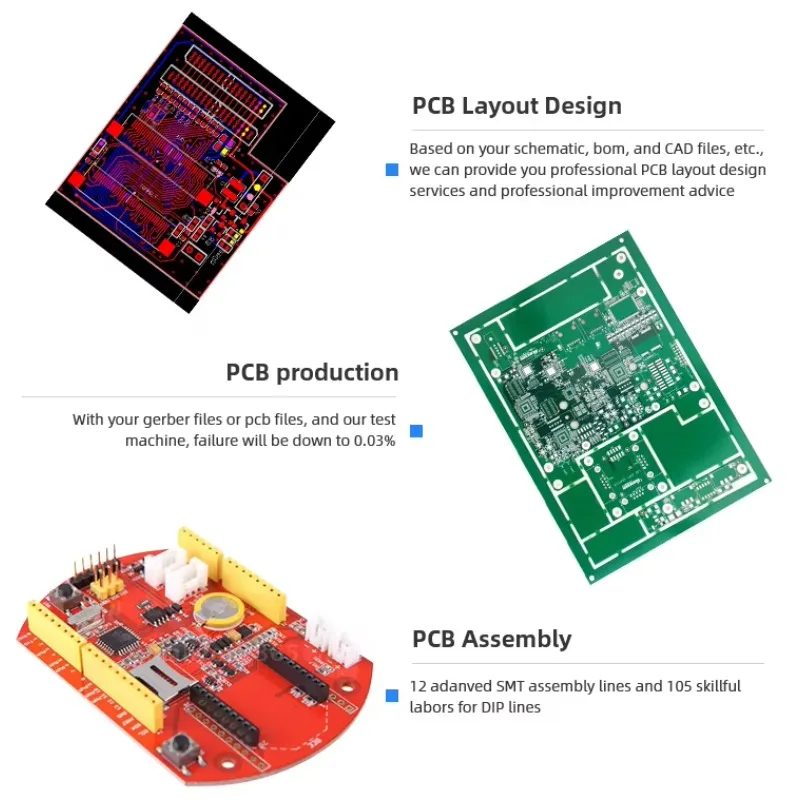 PCB Layout Design

Based on your schematic, bom, and CAD files, etc., we can provide you professional PCB layout design services and professional improvement advice

PCB production

With your gerber files or pcb files, and our test machine, failure will be down to 0.03%

PCB Assembly

12 adanved SMT assembly lines and 105 skillful labors for DIP lines