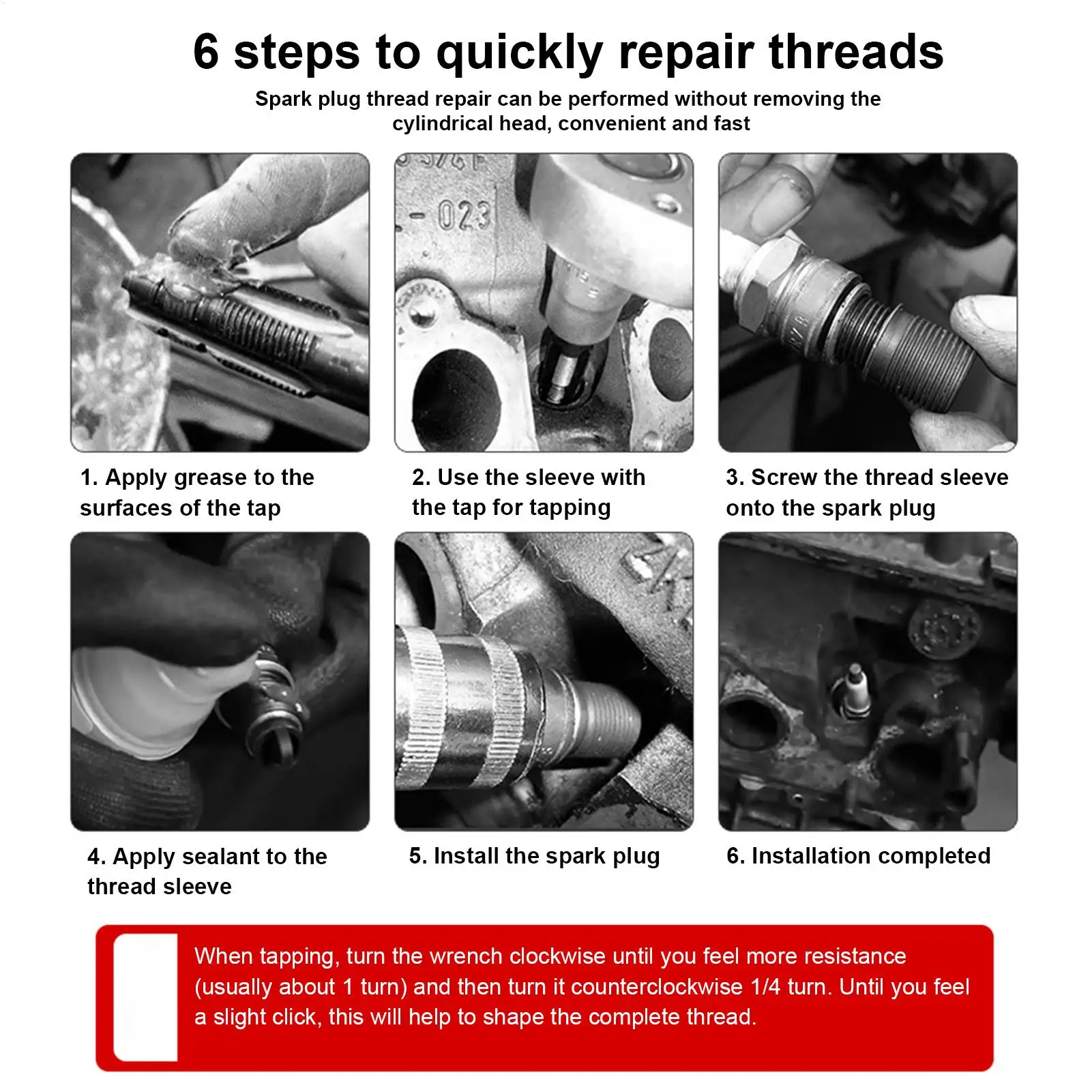 6 steps to quickly repair threads

Spark plug thread repair can be performed without removing the cylindrical head, convenient and fast

-023

1. Apply grease to the surfaces of the tap

2. Use the sleeve with the tap for tapping

3. Screw the thread sleeve onto the spark plug

4. Apply sealant to the thread sleeve

5. Install the spark plug

6. Installation completed

When tapping, turn the wrench clockwise until you feel more resistance (usually about 1 turn) and then turn it counterclockwise 1/4 turn. Until you feel a slight click, this will help to shape the complete thread.