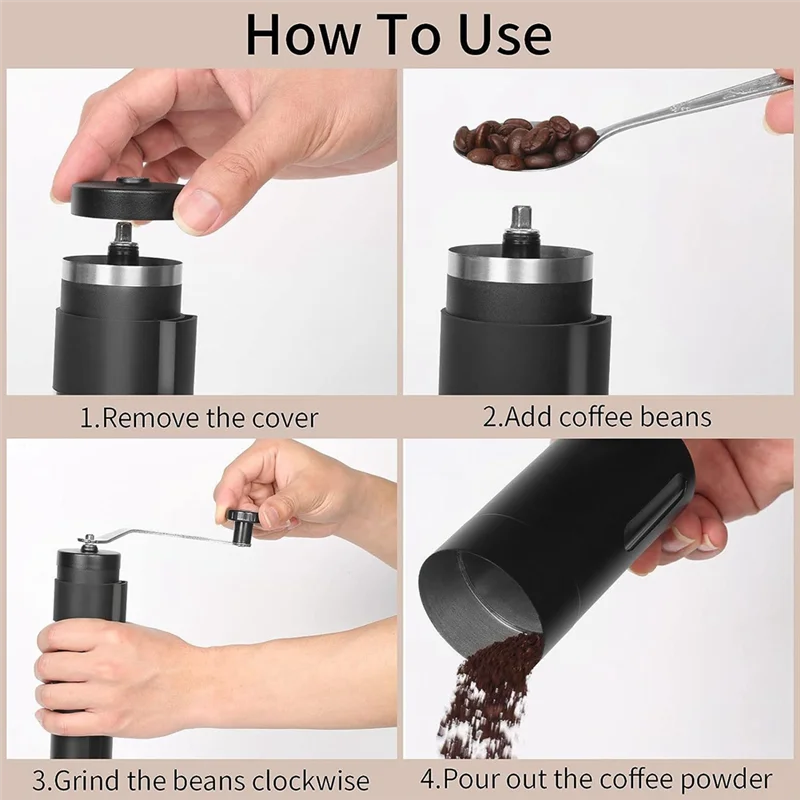 How To Use

1.Remove the cover

2.Add coffee beans

3.Grind the beans clockwise

4.Pour out the coffee powder