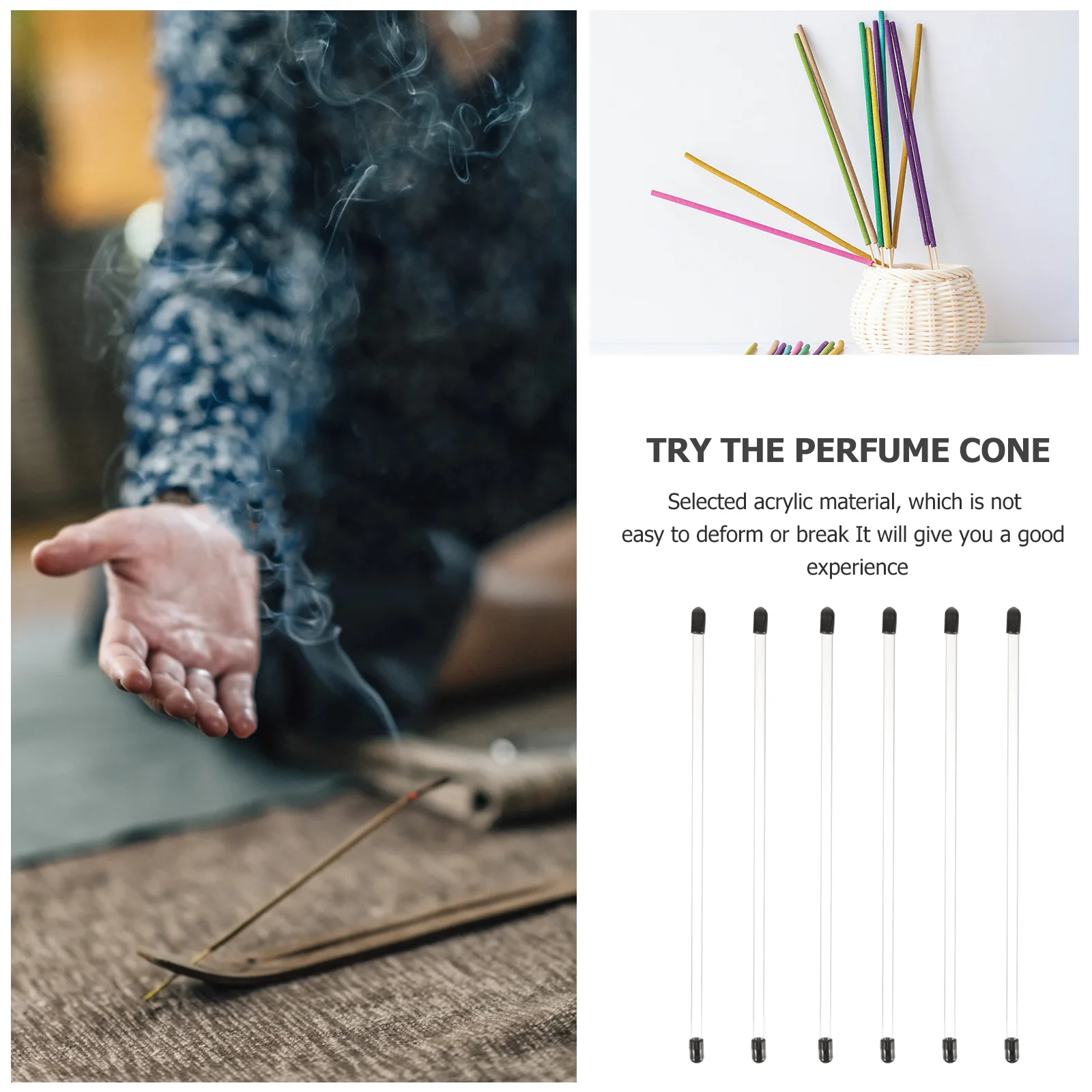 TRY THE PERFUME CONE

Selected acrylic material, which is not easy to deform or break It will give you a good experience