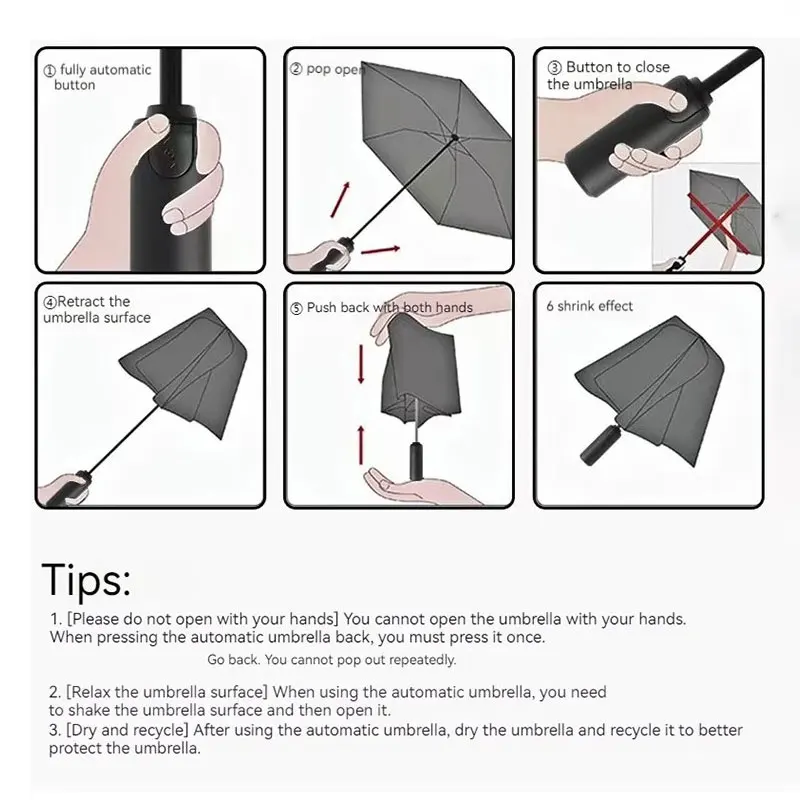 ① fully automatic button

② pop open

③ Button to close the umbrella

④Retract the umbrella surface

⑤ Push back with both hands

6 shrink effect

Tips:

1. [Please do not open with your hands] You cannot open the umbrella with your hands. When pressing the automatic umbrella back, you must press it once.

Go back. You cannot pop out repeatedly.

2. [Relax the umbrella surface] When using the automatic umbrella, you need to shake the umbrella surface and then open it.
3. [Dry and recycle] After using the automatic umbrella, dry the umbrella and recycle it to better protect the umbrella.