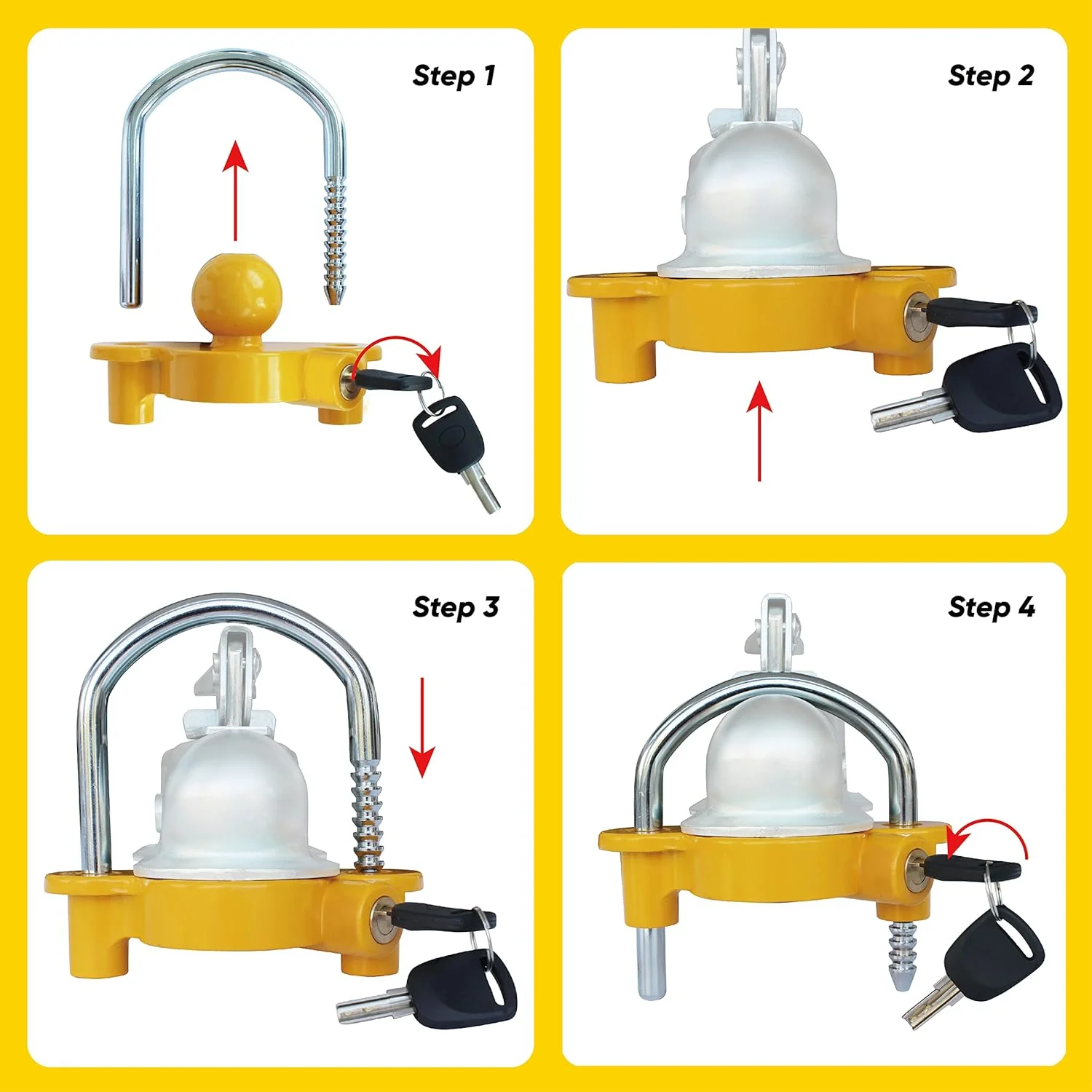 Step 1

Step 2

Step 3

Step 4