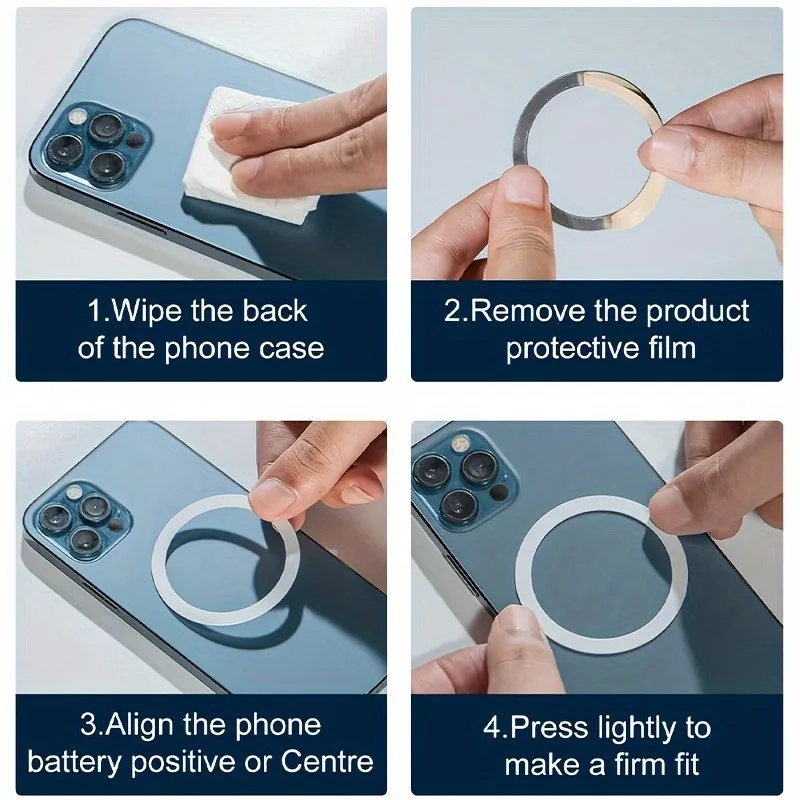 1.Wipe the back of the phone case

2.Remove the product protective film

3.Align the phone battery positive or Centre

4.Press lightly to make a firm fit