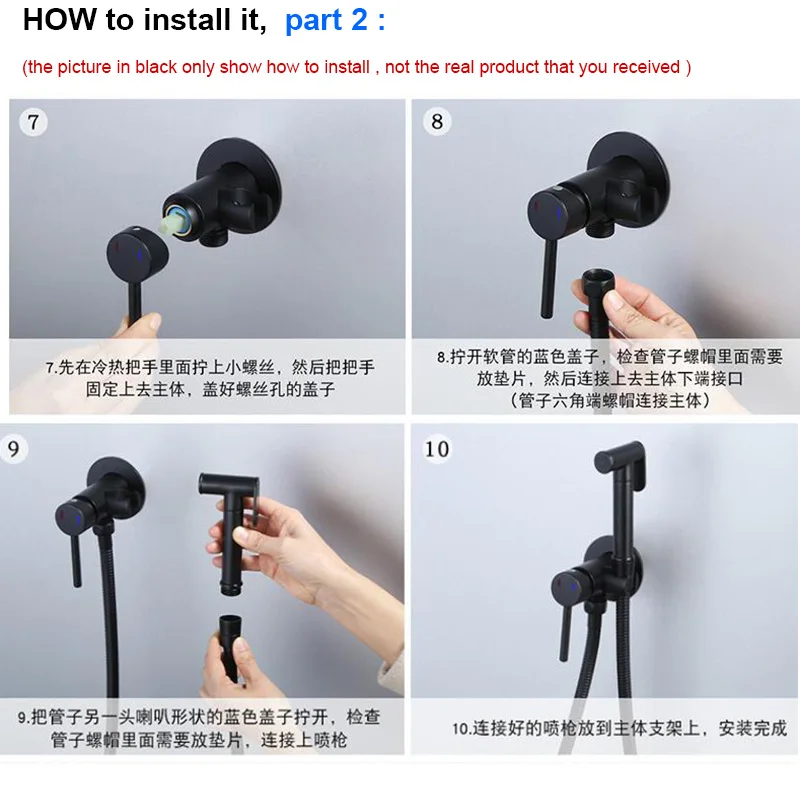 HOW to install it, part 2 :

(the picture in black only show how to install , not the real product that you received )

7

7.先在冷热把手里面拧上小螺丝，然后把把手固定上去主体，盖好螺丝孔的盖子

8

8.拧开软管的蓝色盖子，检查管子螺帽里面需要放垫片，然后连接上去主体下端接口（管子六角端螺帽连接主体）

9

9.把管子另一头喇叭形状的蓝色盖子拧开，检查管子螺帽里面需要放垫片，连接上喷枪

10

10.连接好的喷枪放到主体支架上，安装完成