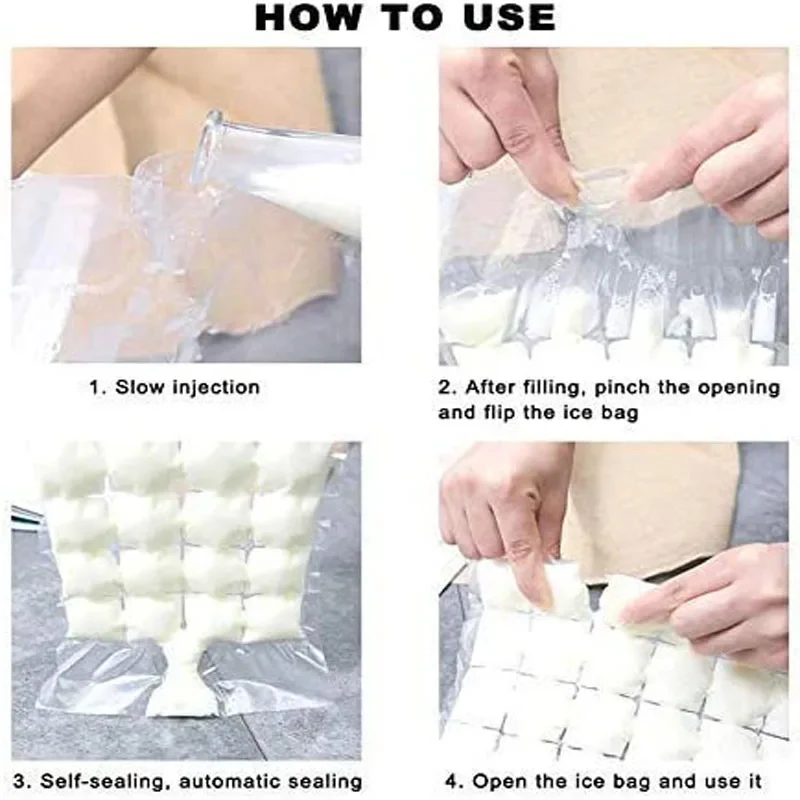 HOW TO USE

1. Slow injection

2. After filling, pinch the opening and flip the ice bag

3. Self-sealing, automatic sealing

4. Open the ice bag and use it