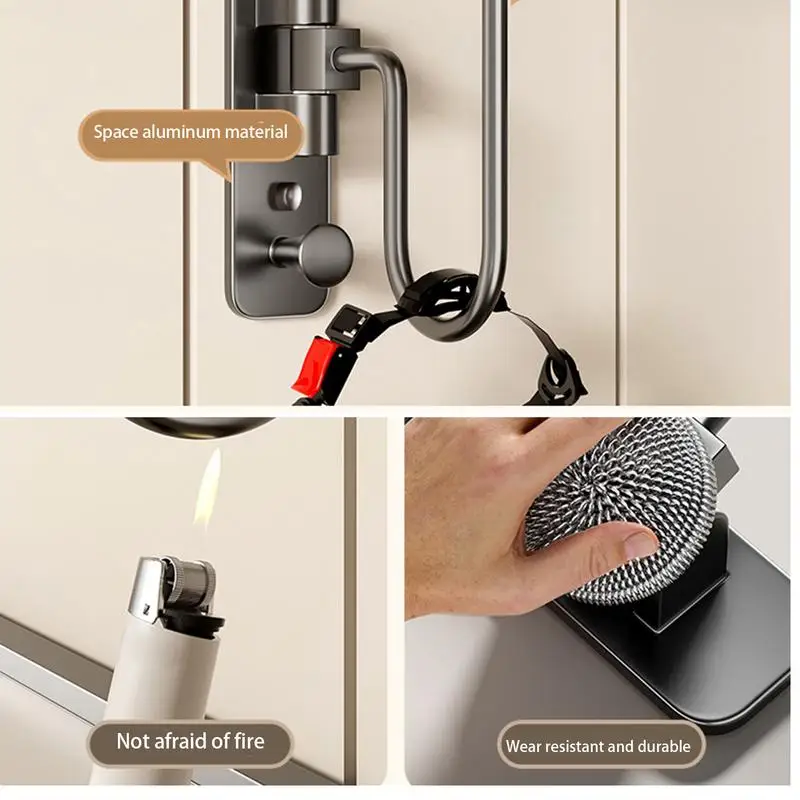 Space aluminum material

Not afraid of fire

Wear resistant and durable