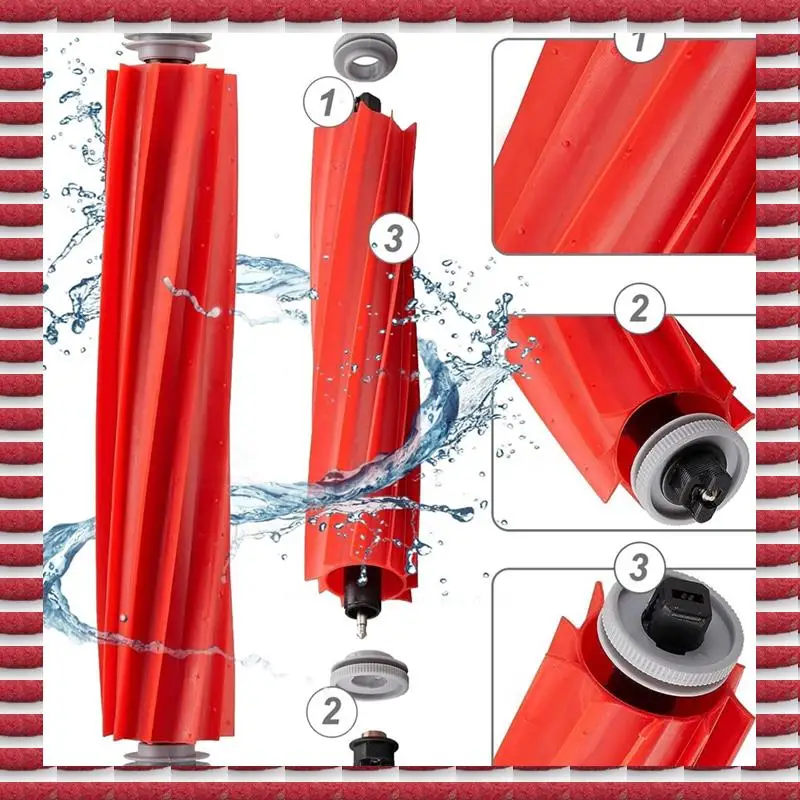 1
3
2
1
2
3