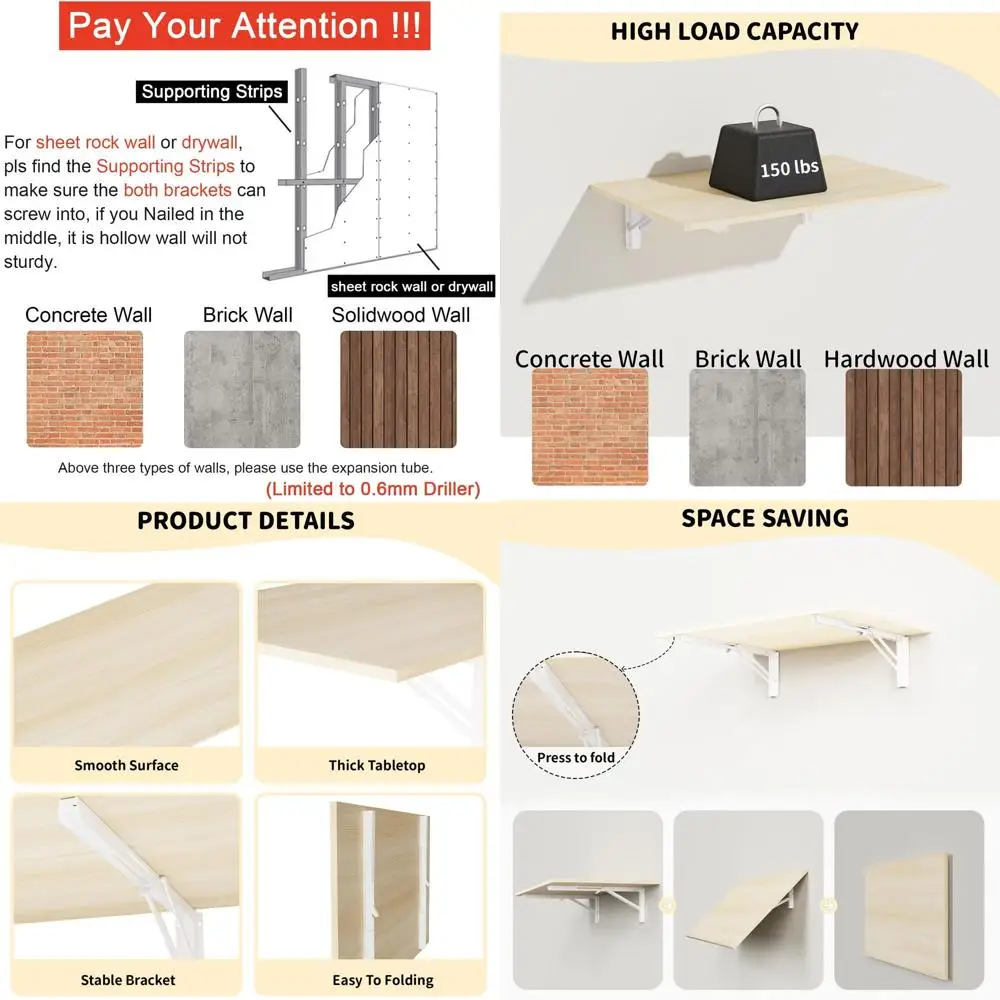 Pay Your Attention !!!

Supporting Strips

For sheet rock wall or drywall, pls find the Supporting Strips to make sure the both brackets can screw into, if you Nailed in the middle, it is hollow wall will not sturdy.

sheet rock wall or drywall

Concrete Wall Brick Wall Solidwood Wall

Above three types of walls, please use the expansion tube.

(Limited to 0.6mm Driller)

HIGH LOAD CAPACITY

150 lbs

Concrete Wall Brick Wall Hardwood Wall

PRODUCT DETAILS

Smooth Surface

Thick Tabletop

Stable Bracket

Easy To Folding

SPACE SAVING

Press to fold