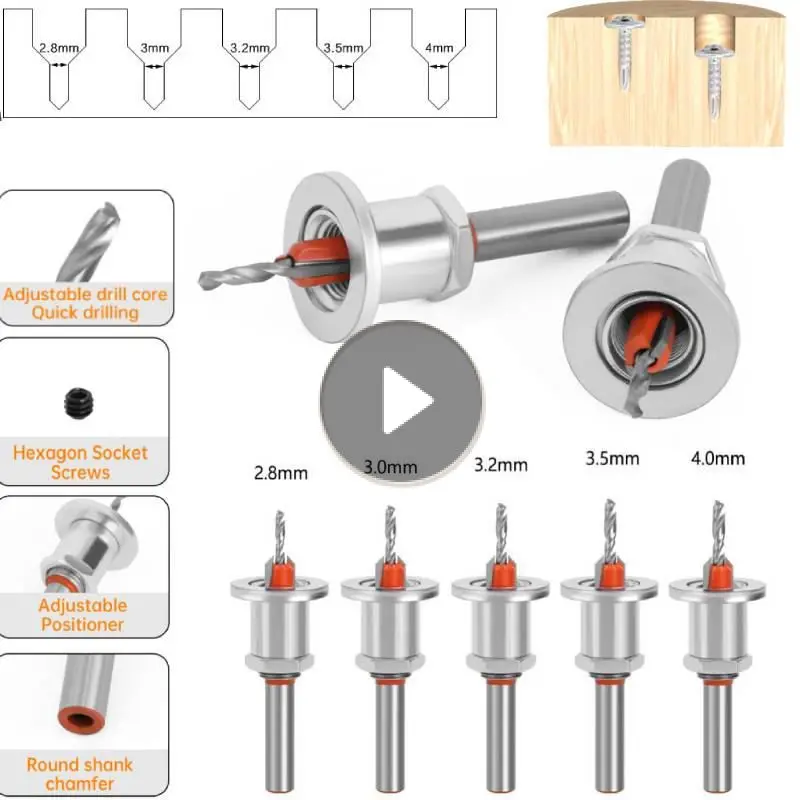 2.8mm
3mm
3.2mm
3.5mm
4mm

Adjustable drill core
Quick drilling

Hexagon Socket
Screws

Adjustable
Positioner

Round shank
chamfer

2.8mm
3.0mm
3.2mm
3.5mm
4.0mm