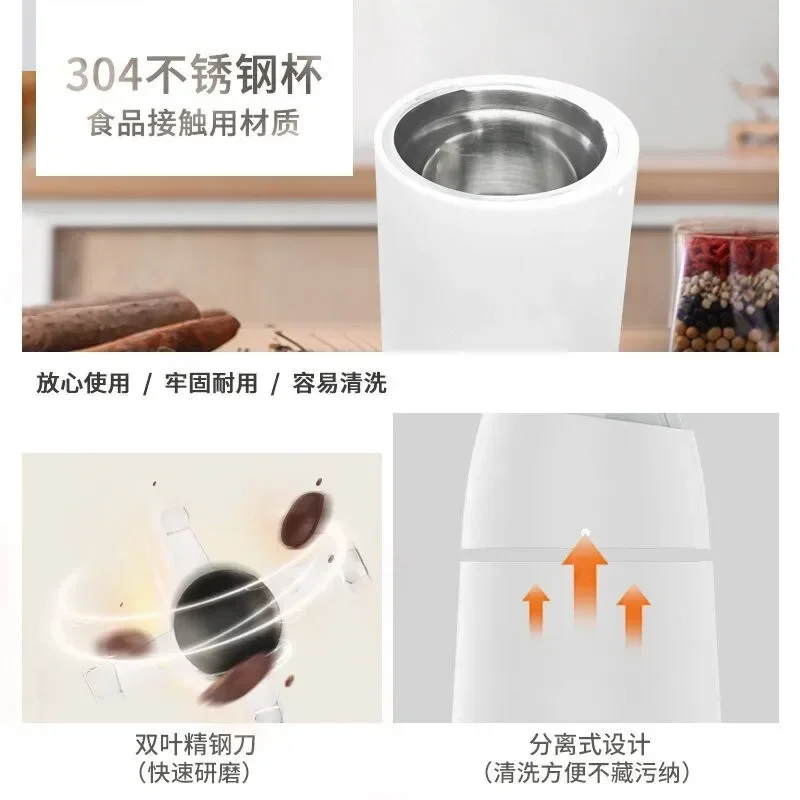 304不锈钢杯
食品接触用材质

放心使用 / 牢固耐用 / 容易清洗

双叶精钢刀
（快速研磨）

分离式设计
（清洗方便不藏污纳）