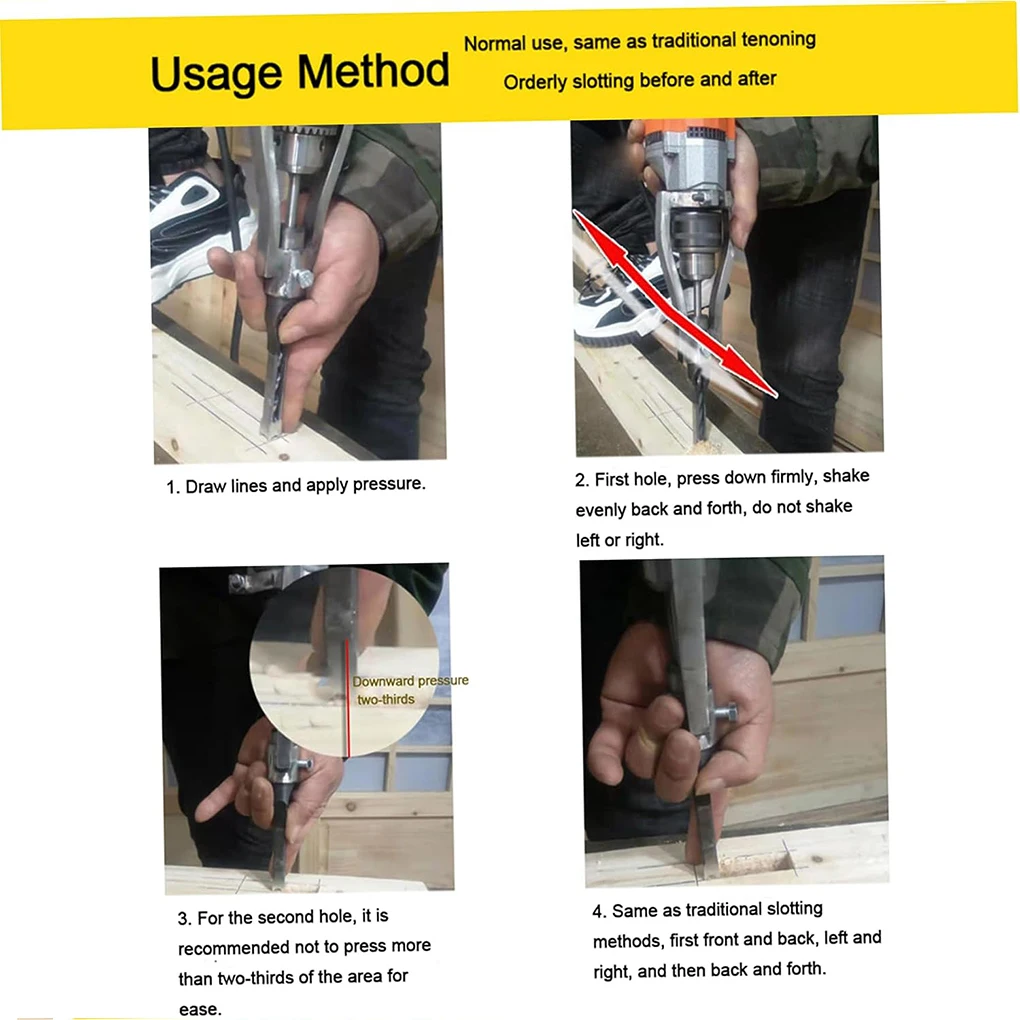 Usage Method

Normal use, same as traditional tenoning

Orderly slotting before and after

1. Draw lines and apply pressure.

2. First hole, press down firmly, shake evenly back and forth, do not shake left or right.

Downward pressure two-thirds

3. For the second hole, it is recommended not to press more than two-thirds of the area for ease.

4. Same as traditional slotting methods, first front and back, left and right, and then back and forth.