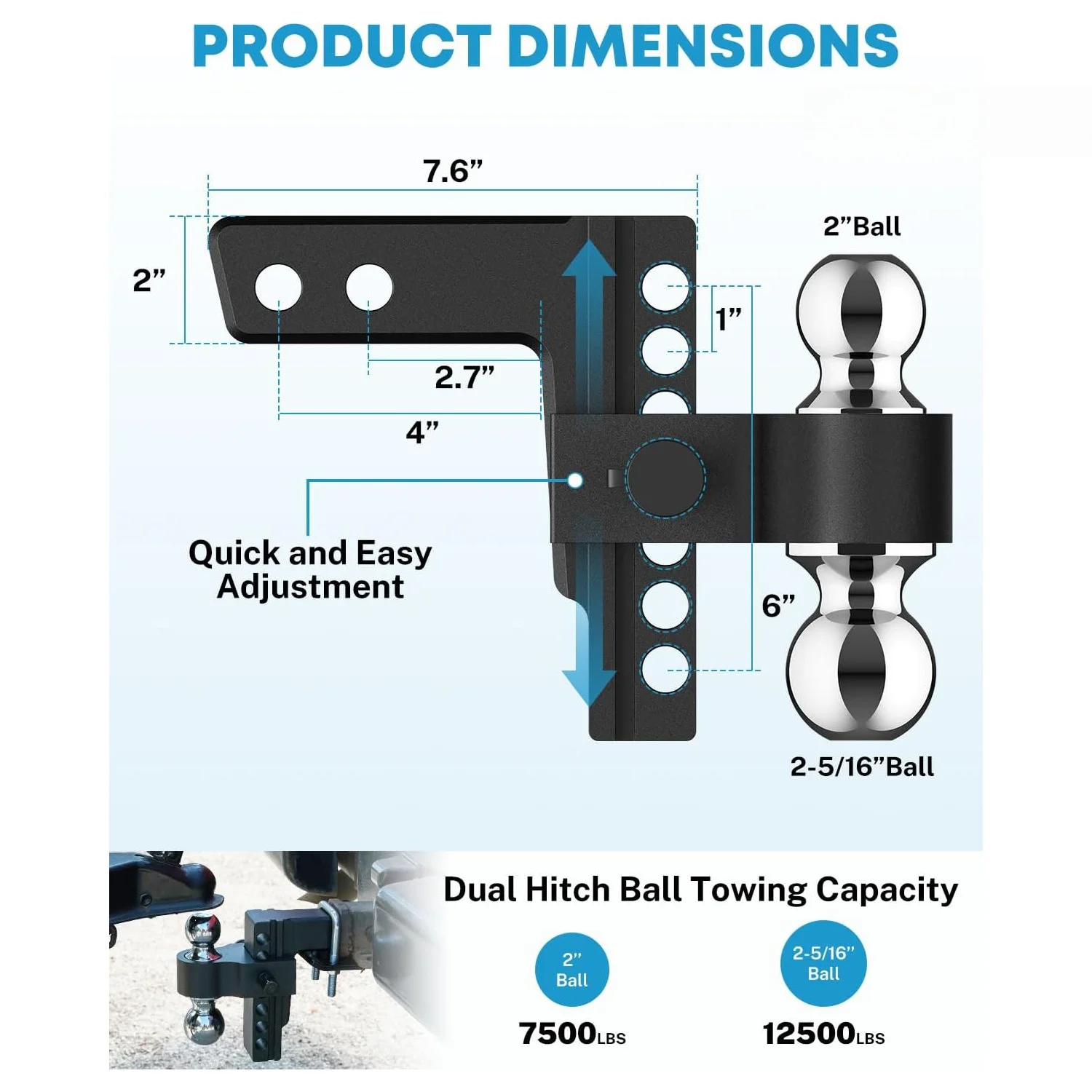 PRODUCT DIMENSIONS

7.6”

2”

2”Ball

1”

2.7”

4”

Quick and Easy Adjustment

6”

2-5/16”Ball

Dual Hitch Ball Towing Capacity

2” Ball

7500LBS

2-5/16” Ball

12500LBS