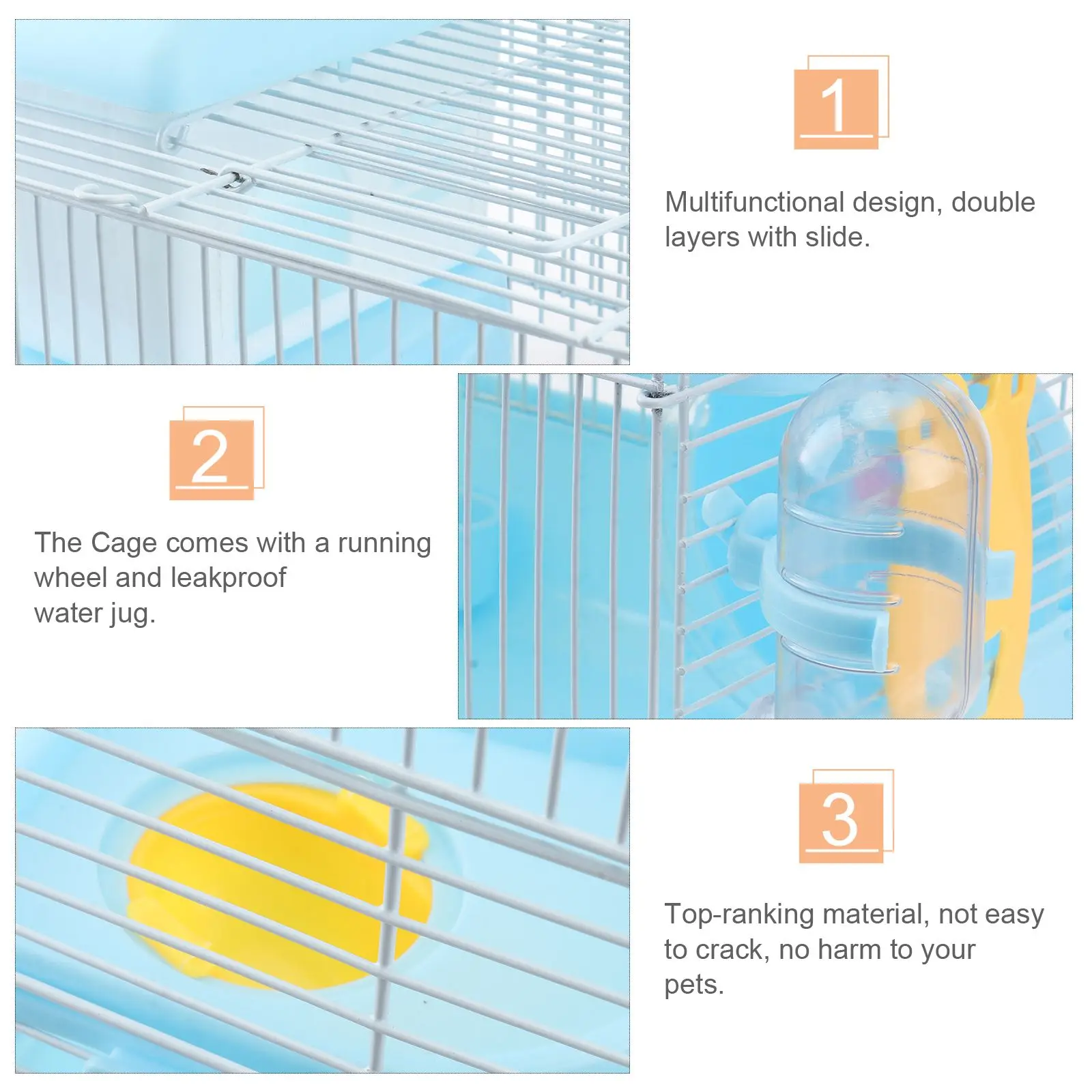 1

Multifunctional design, double layers with slide.

2

The Cage comes with a running wheel and leakproof water jug.

3

Top-ranking material, not easy to crack, no harm to your pets.