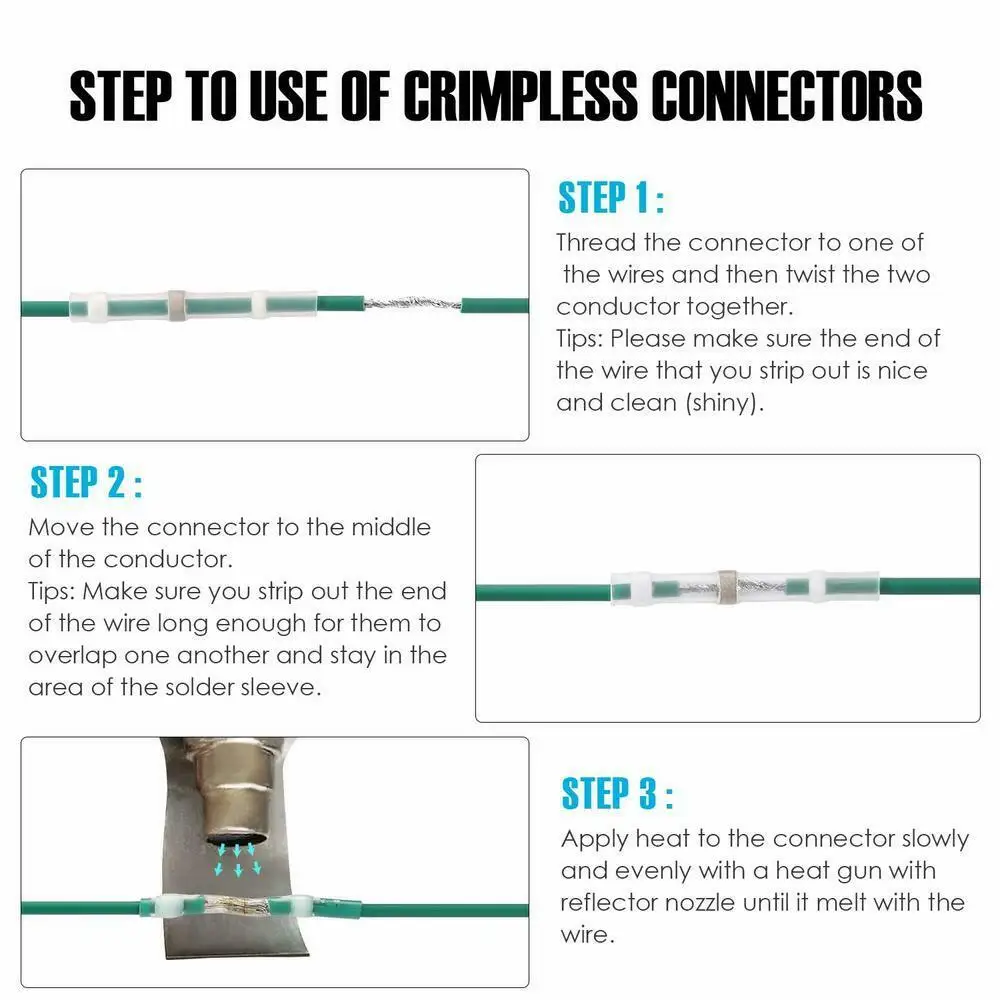 STEP TO USE OF CRIMPLESS CONNECTORS

STEP 1 :

Thread the connector to one of the wires and then twist the two conductor together.
Tips: Please make sure the end of the wire that you strip out is nice and clean (shiny).

STEP 2 :

Move the connector to the middle of the conductor.
Tips: Make sure you strip out the end of the wire long enough for them to overlap one another and stay in the area of the solder sleeve.

STEP 3 :

Apply heat to the connector slowly and evenly with a heat gun with reflector nozzle until it melt with the wire.