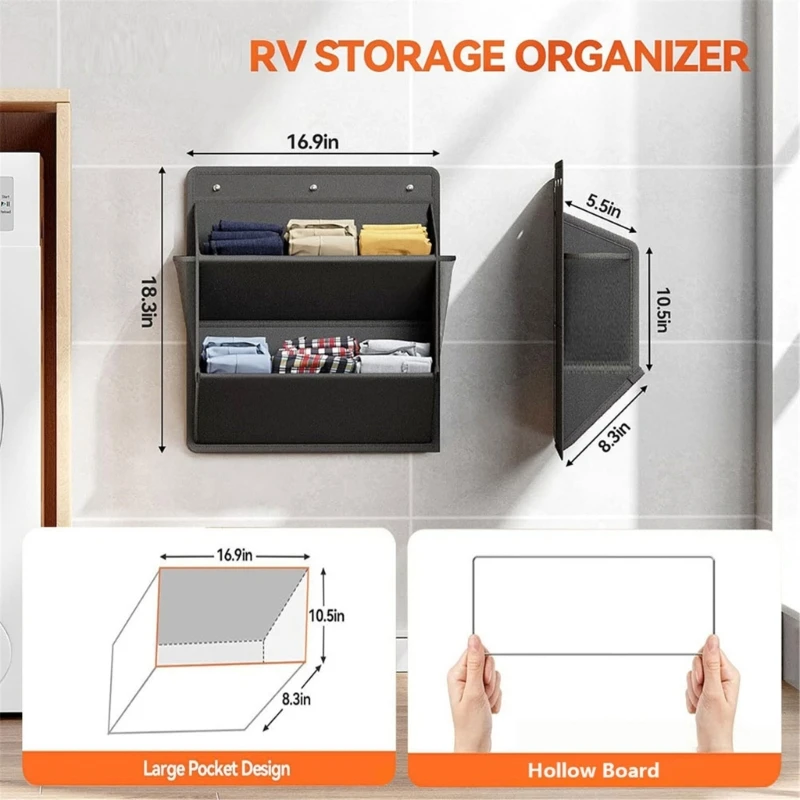 RV STORAGE ORGANIZER

16.9in

18.3in

5.5in

10.5in

8.3in

16.9in

10.5in

8.3in

Large Pocket Design

Hollow Board