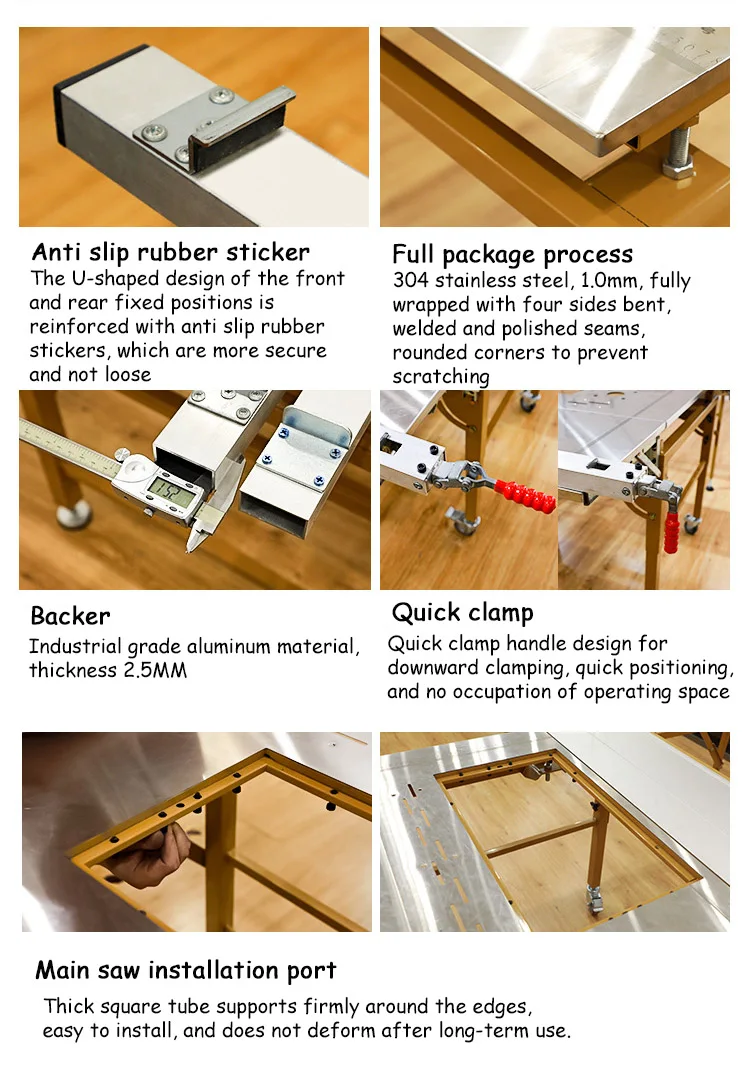 Anti slip rubber sticker
The U-shaped design of the front and rear fixed positions is reinforced with anti slip rubber stickers, which are more secure and not loose

Full package process
304 stainless steel, 1.0mm, fully wrapped with four sides bent, welded and polished seams, rounded corners to prevent scratching

Backer
Industrial grade aluminum material, thickness 2.5MM

Quick clamp
Quick clamp handle design for downward clamping, quick positioning, and no occupation of operating space

Main saw installation port
Thick square tube supports firmly around the edges, easy to install, and does not deform after long-term use.