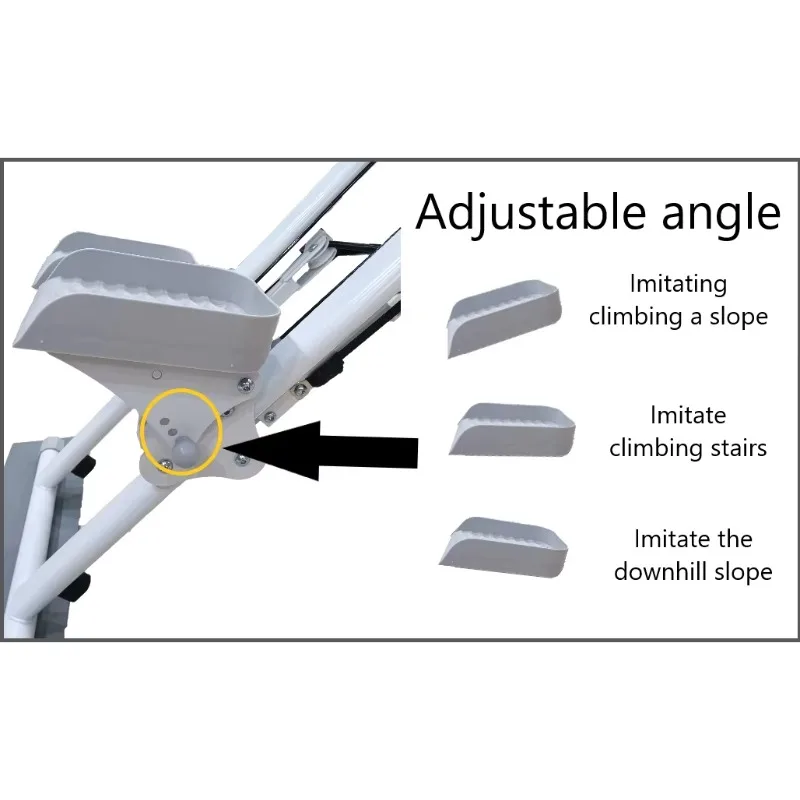 Adjustable angle

Imitating climbing a slope

Imitate climbing stairs

Imitate the downhill slope