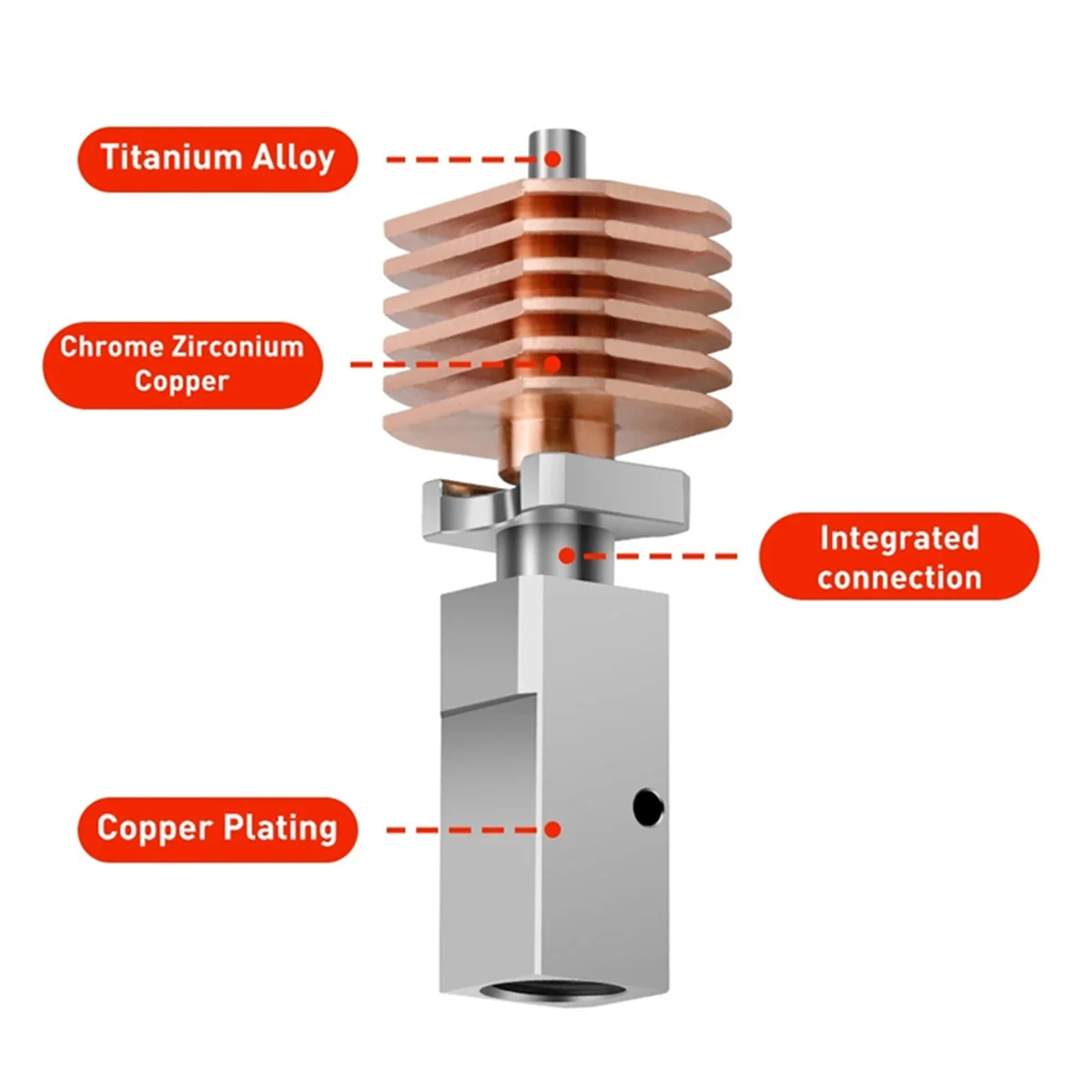 Titanium Alloy

Chrome Zirconium Copper

Integrated connection

Copper Plating