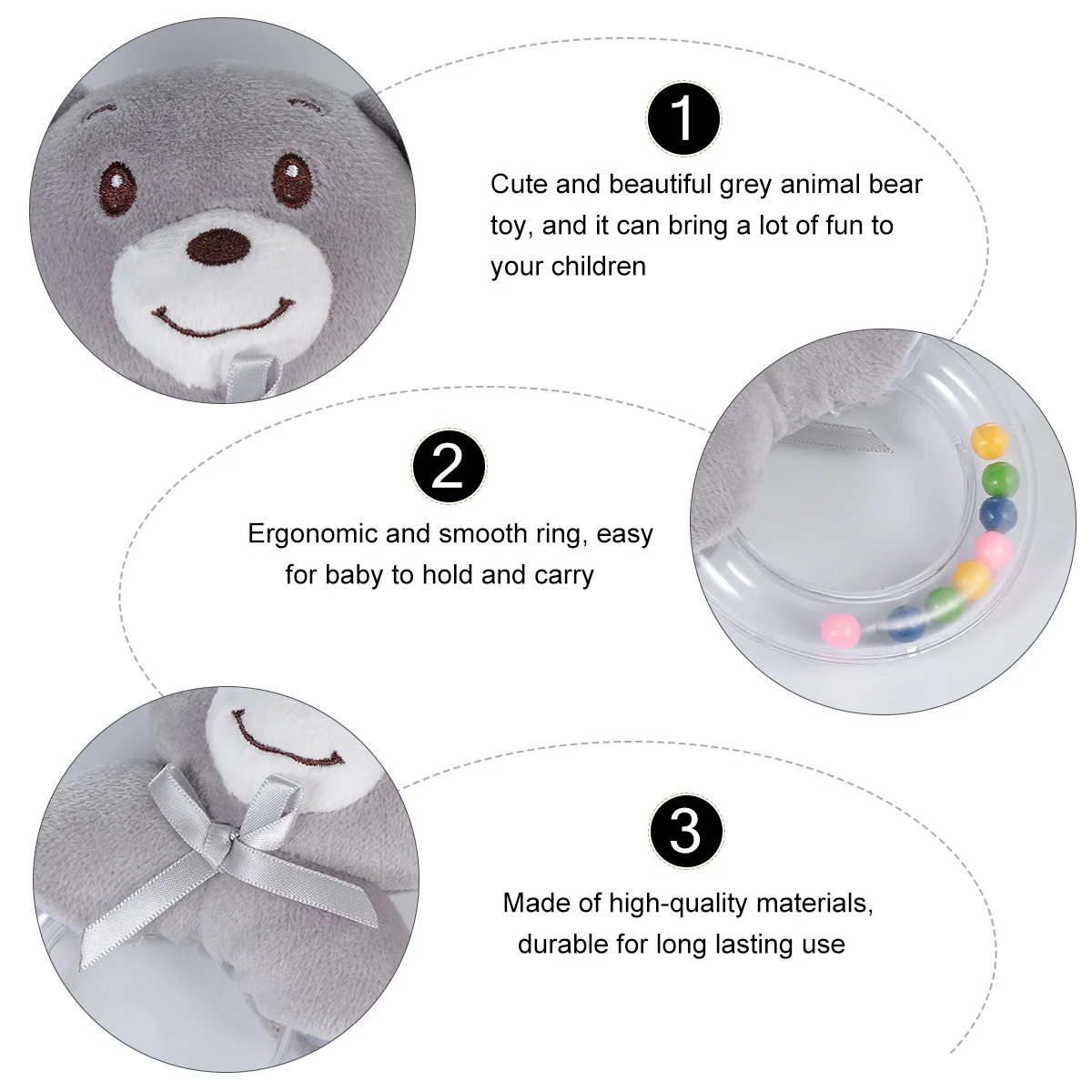 1

Cute and beautiful grey animal bear toy, and it can bring a lot of fun to your children

2

Ergonomic and smooth ring, easy for baby to hold and carry

3

Made of high-quality materials, durable for long lasting use