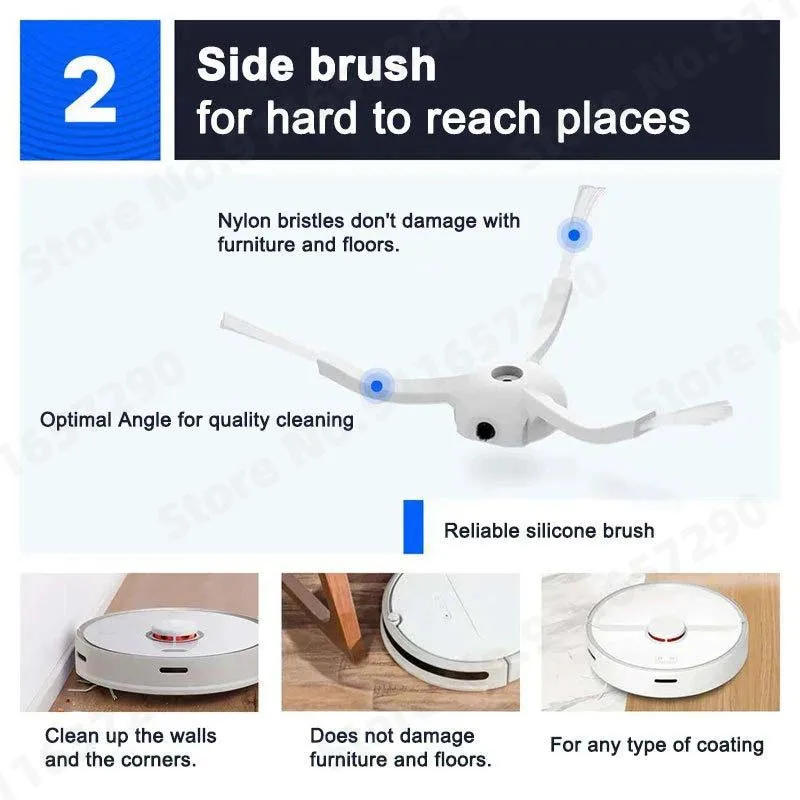 2

Side brush
for hard to reach places

Nylon bristles don't damage with furniture and floors.

Optimal Angle for quality cleaning

Reliable silicone brush

Clean up the walls and the corners.

Does not damage furniture and floors.

For any type of coating