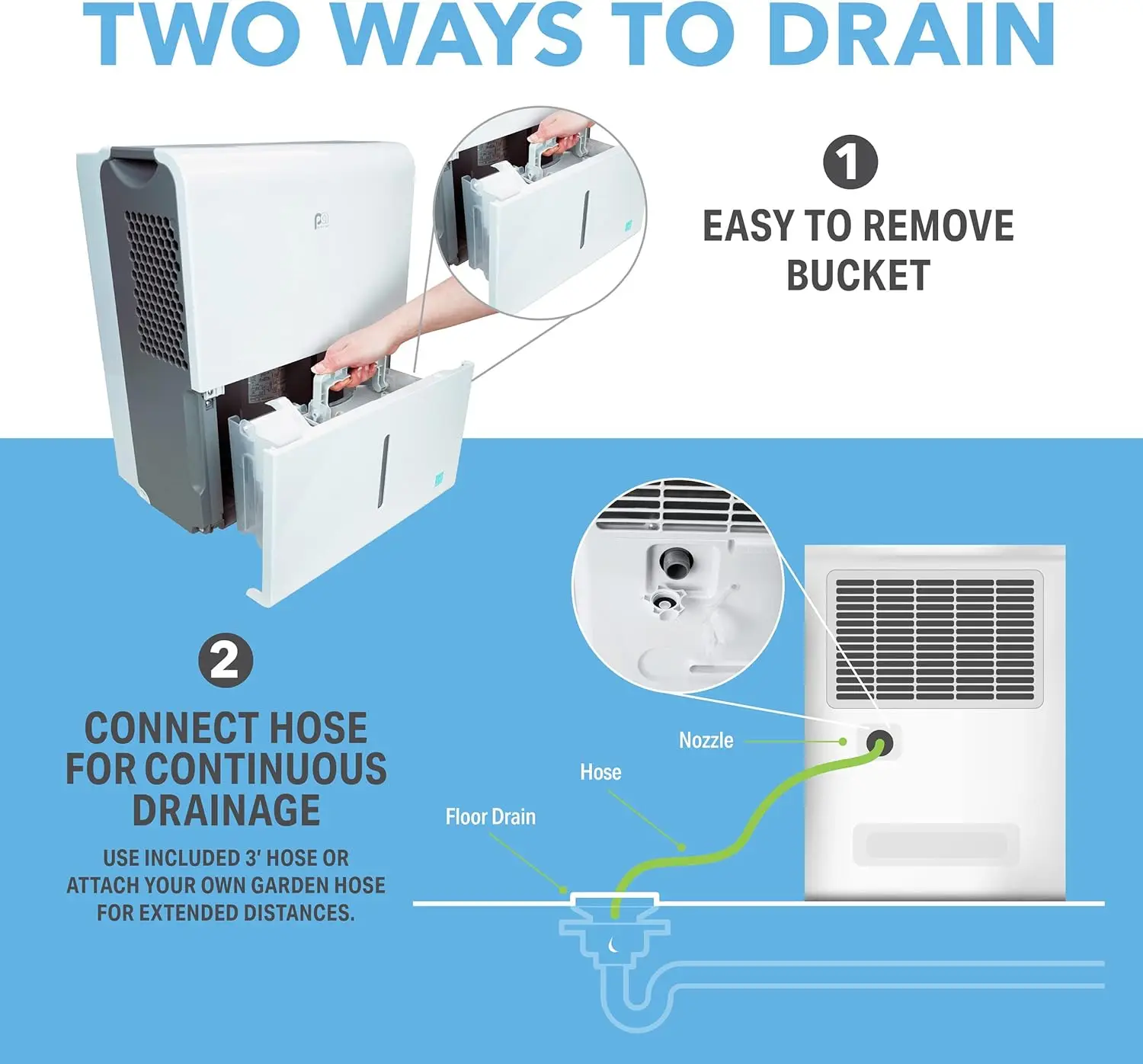 TWO WAYS TO DRAIN

1

EASY TO REMOVE BUCKET

2

CONNECT HOSE FOR CONTINUOUS DRAINAGE

USE INCLUDED 3' HOSE OR ATTACH YOUR OWN GARDEN HOSE FOR EXTENDED DISTANCES.

Nozzle

Hose

Floor Drain