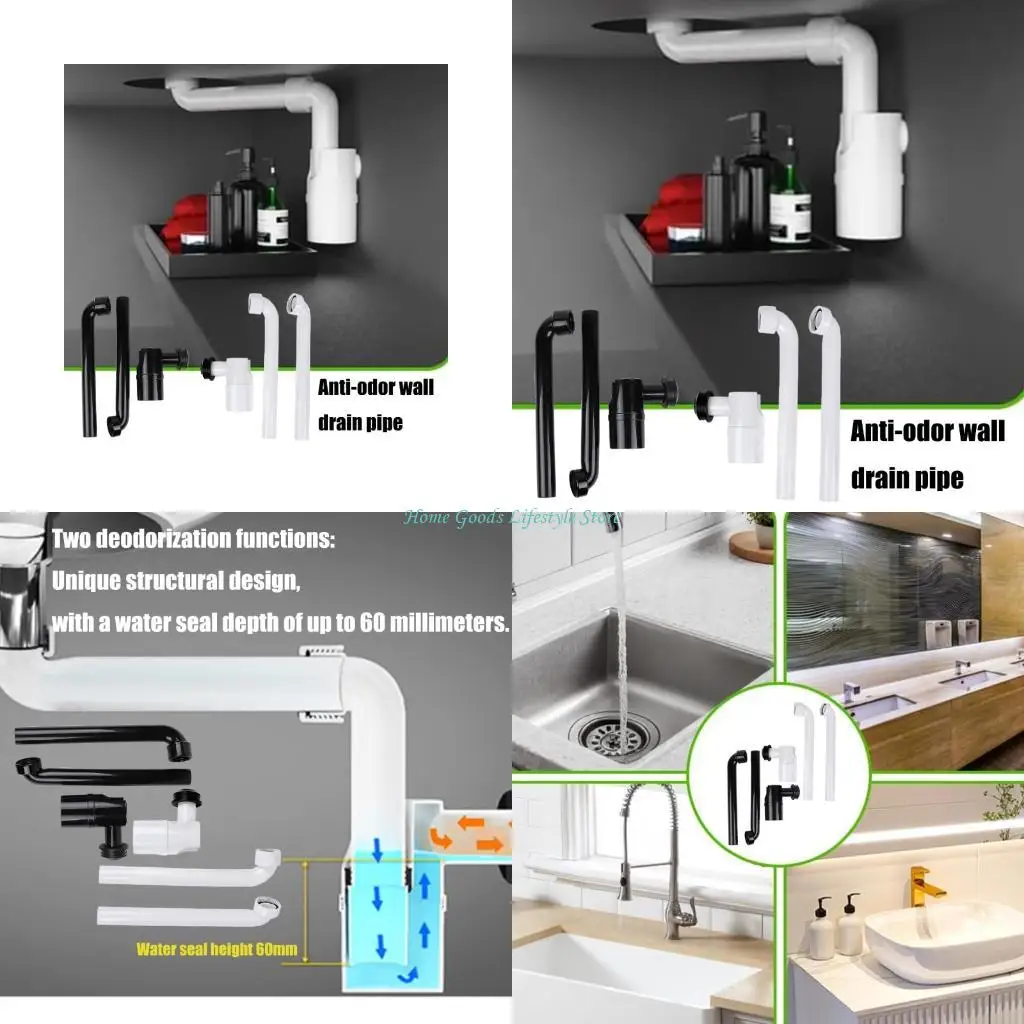 Anti-odor wall drain pipe

Anti-odor wall drain pipe

Home Goods Lifestyle Store

Two deodorization functions:
Unique structural design,
with a water seal depth of up to 60 millimeters.

Water seal height 60mm