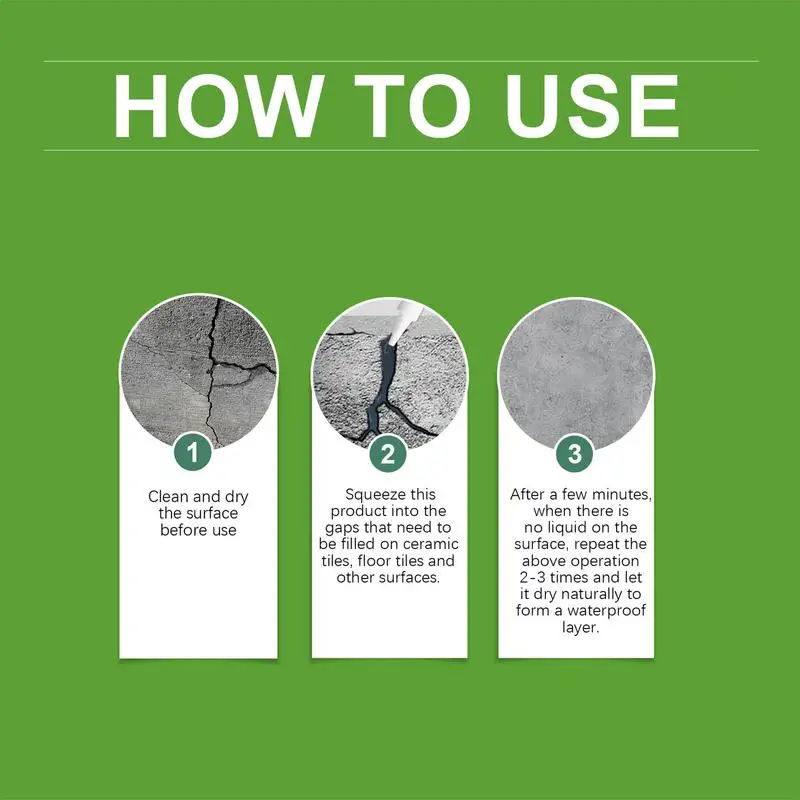 HOW TO USE

1

Clean and dry the surface before use

2

Squeeze this product into the gaps that need to be filled on ceramic tiles, floor tiles and other surfaces.

3

After a few minutes, when there is no liquid on the surface, repeat the above operation 2-3 times and let it dry naturally to form a waterproof layer.