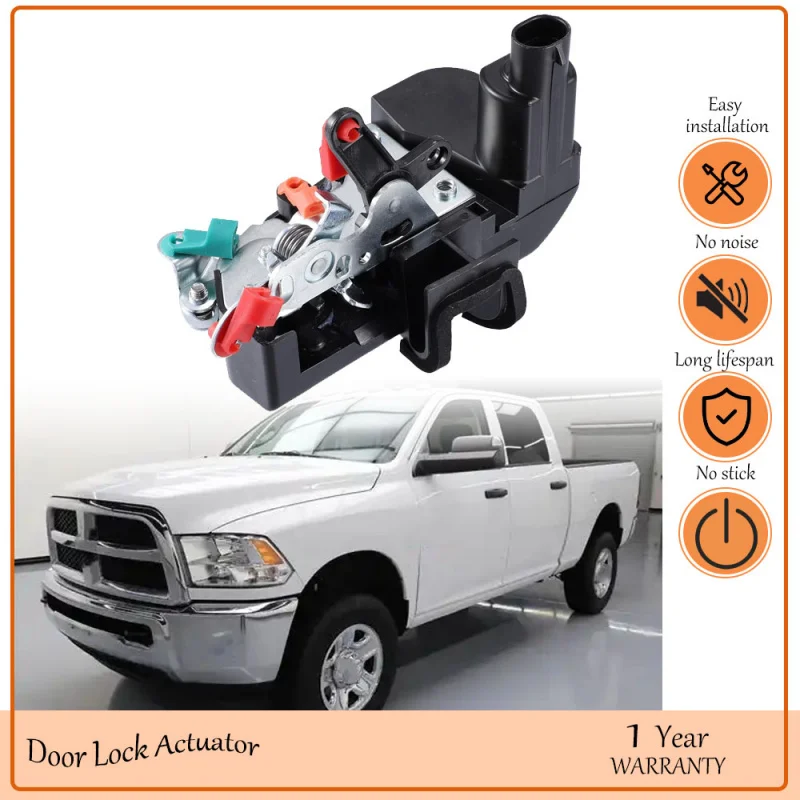 Easy installation

No noise

Long lifespan

No stick

Door Lock Actuator

1 Year WARRANTY