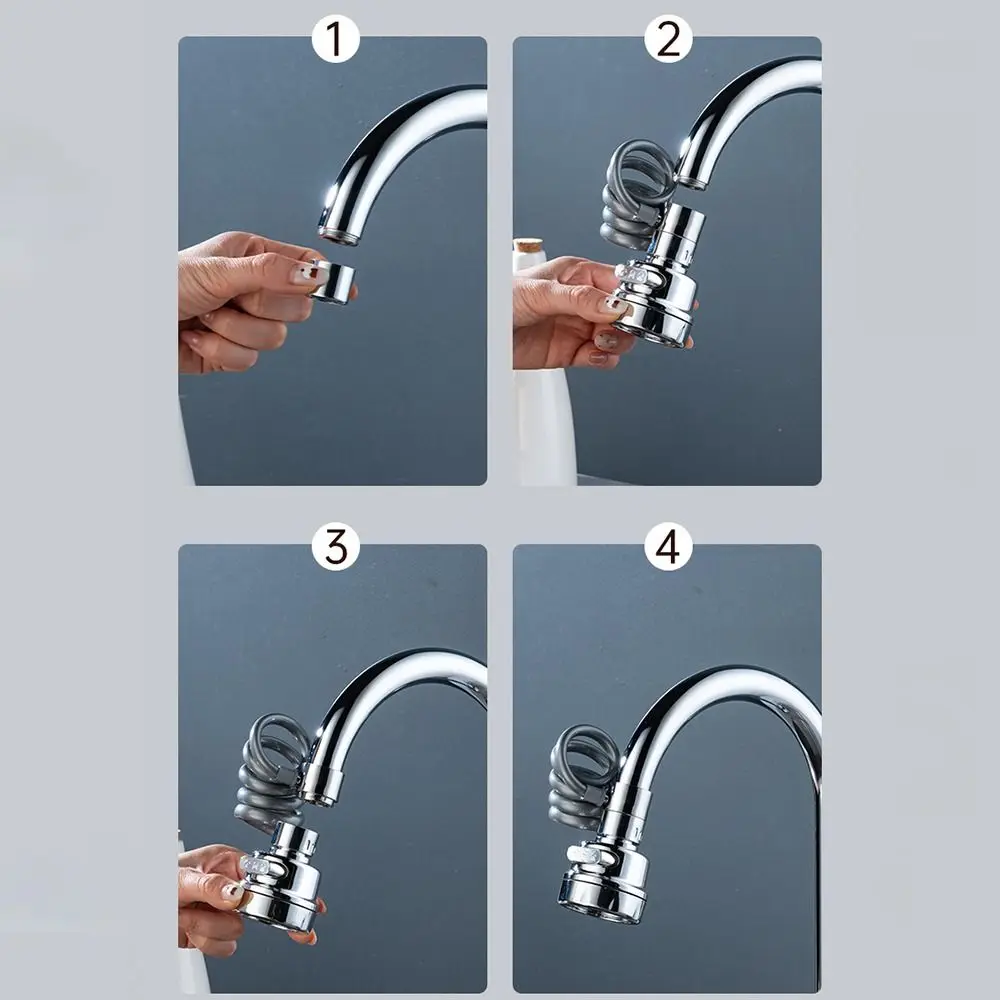 1

2

3

4