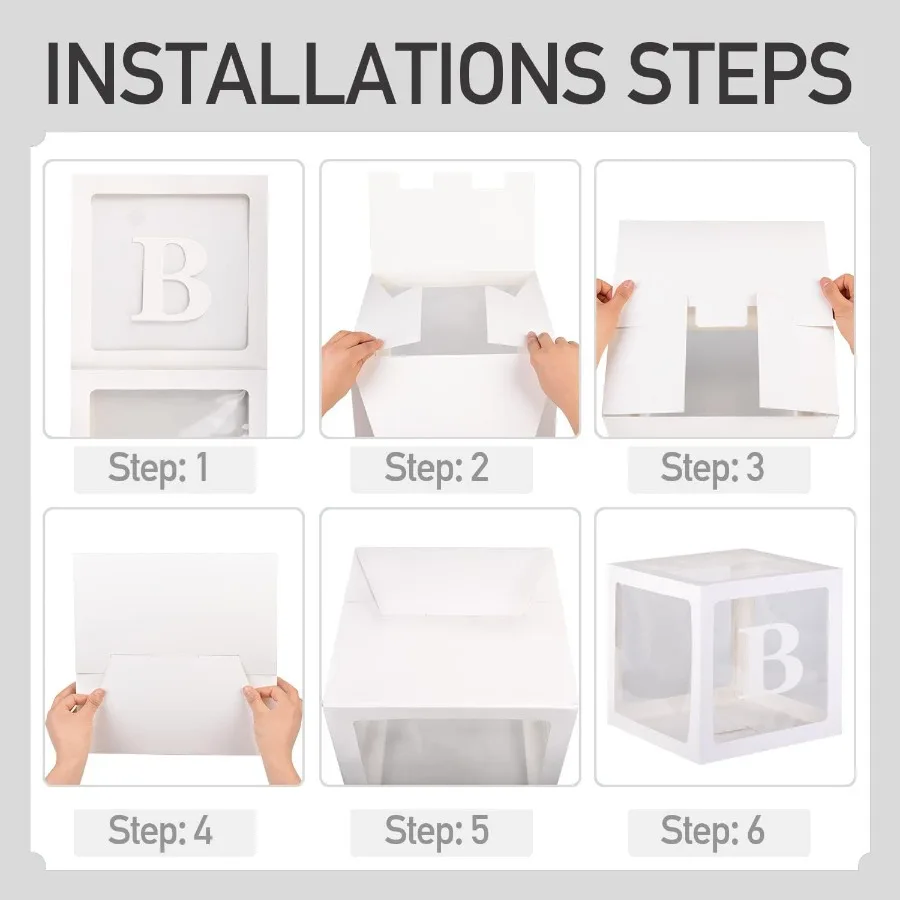 INSTALLATIONS STEPS

B

Step: 1

Step: 2

Step: 3

Step: 4

Step: 5

B

Step: 6