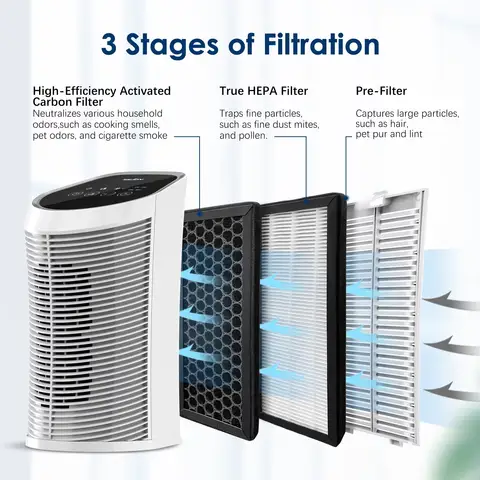 3 Stages of Filtration

High-Efficiency Activated Carbon Filter
Neutralizes various household odors,such as cooking smells, pet odors, and cigarette smoke

True HEPA Filter
Traps fine particles, such as fine dust mites, and pollen.

Pre-Filter
Captures large particles, such as hair, pet pur and lint