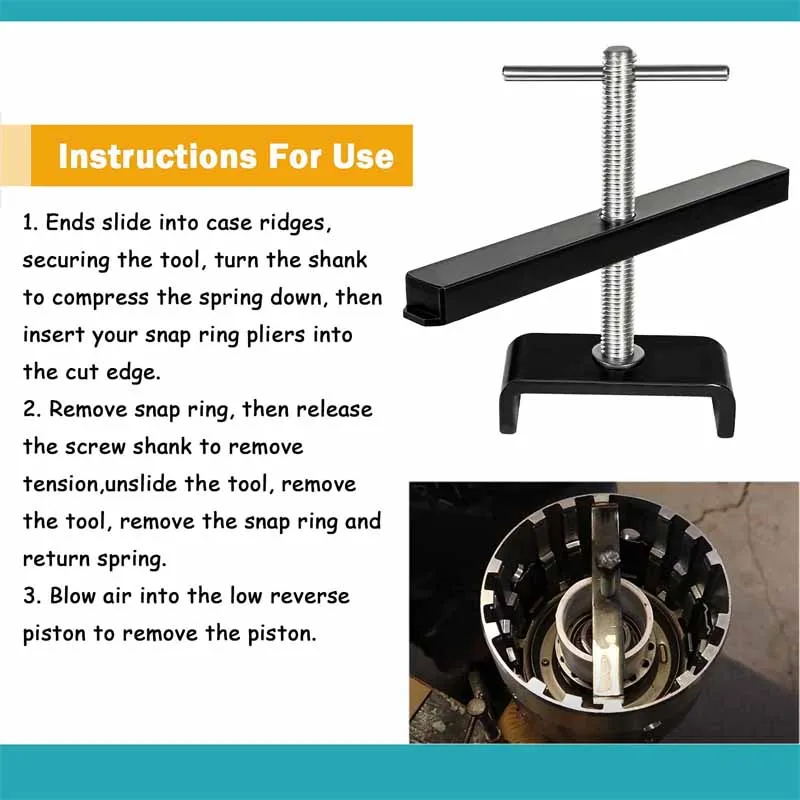 Instructions For Use

1. Ends slide into case ridges, securing the tool, turn the shank to compress the spring down, then insert your snap ring pliers into the cut edge.
2. Remove snap ring, then release the screw shank to remove tension,unslide the tool, remove the tool, remove the snap ring and return spring.
3. Blow air into the low reverse piston to remove the piston.