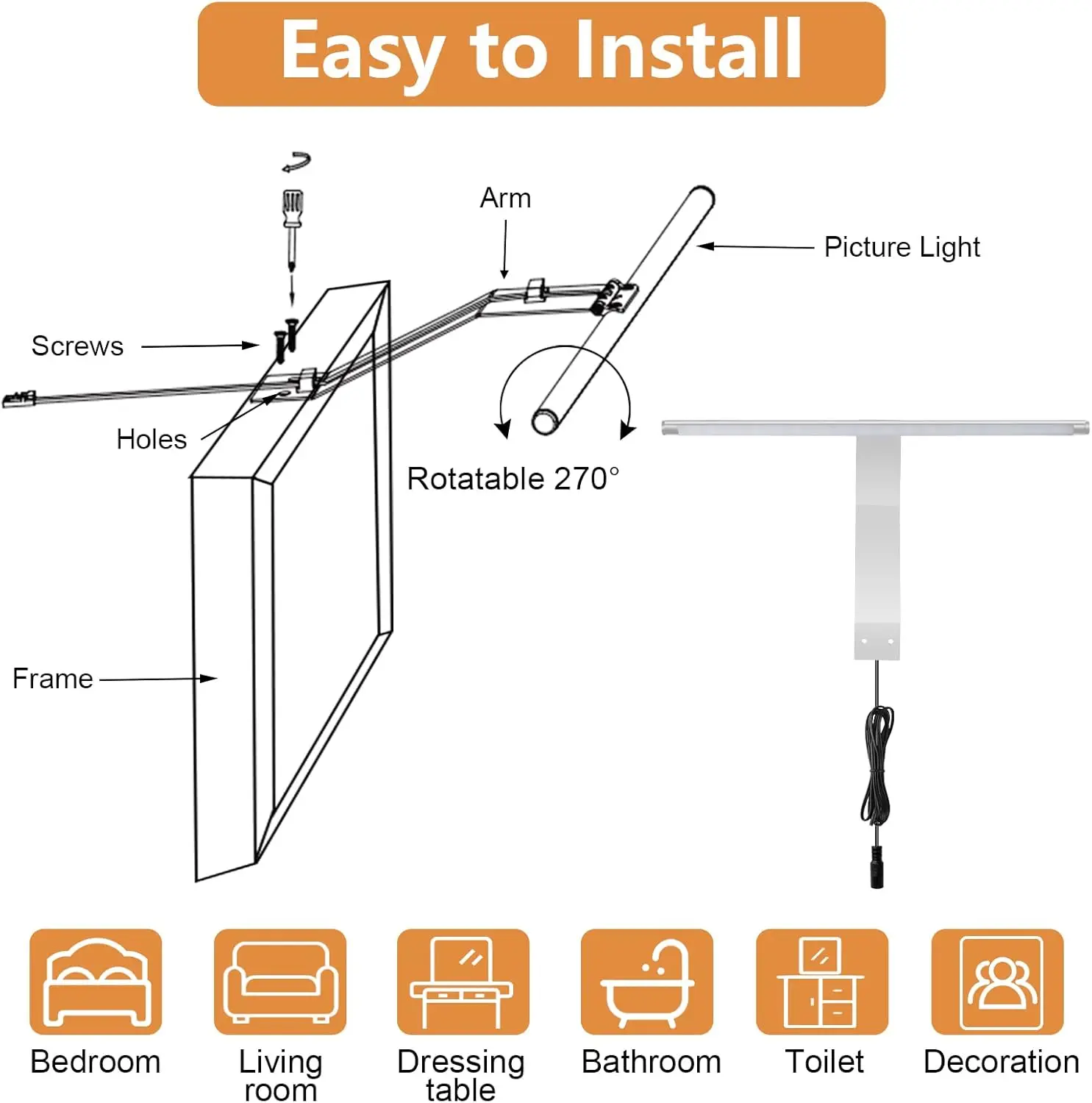 Easy to Install

Arm

Picture Light

Screws

Holes

Rotatable 270°

Frame

Bedroom

Living room

Dressing table

Bathroom

Toilet

Decoration