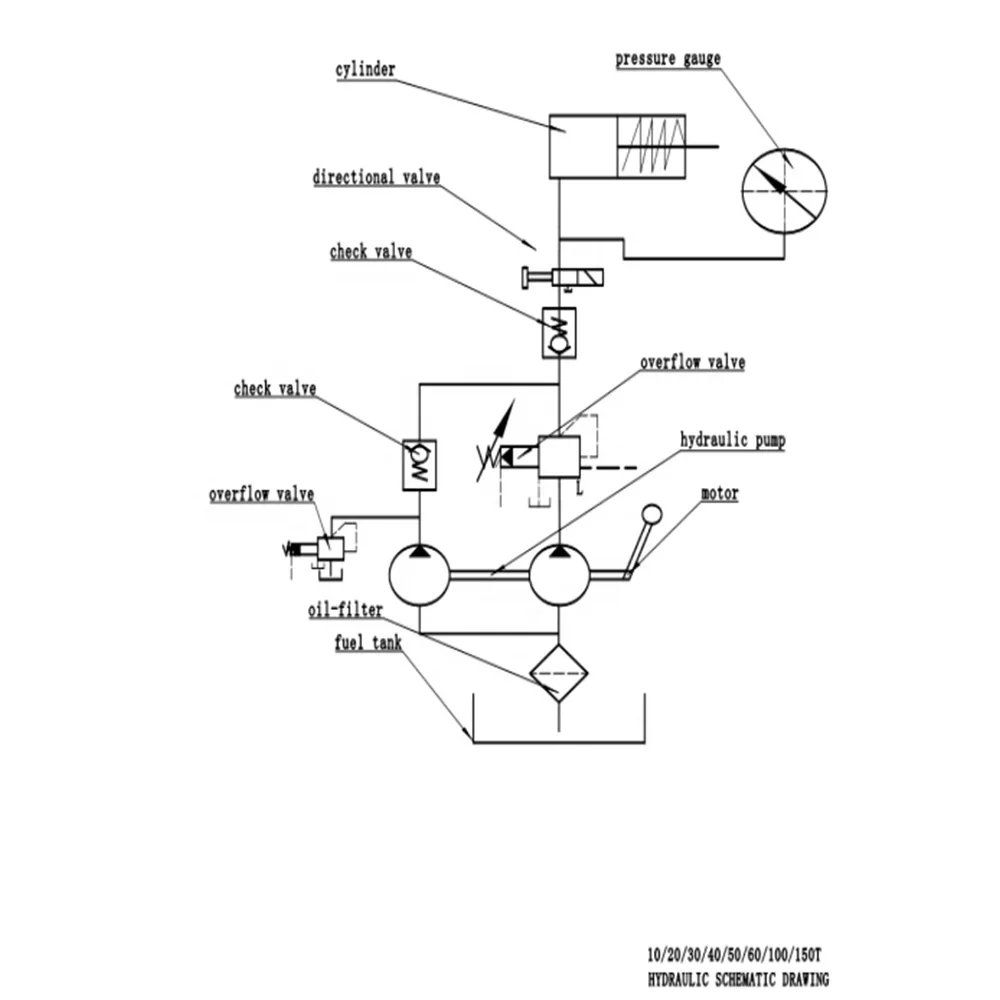 cylinder

pressure gauge

directional valve

check valve

overflow valve

check valve

hydraulic pump

overflow valve

motor

oil-filter

fuel tank

10/20/30/40/50/60/100/150T
HYDRAULIC SCHEMATIC DRAWING