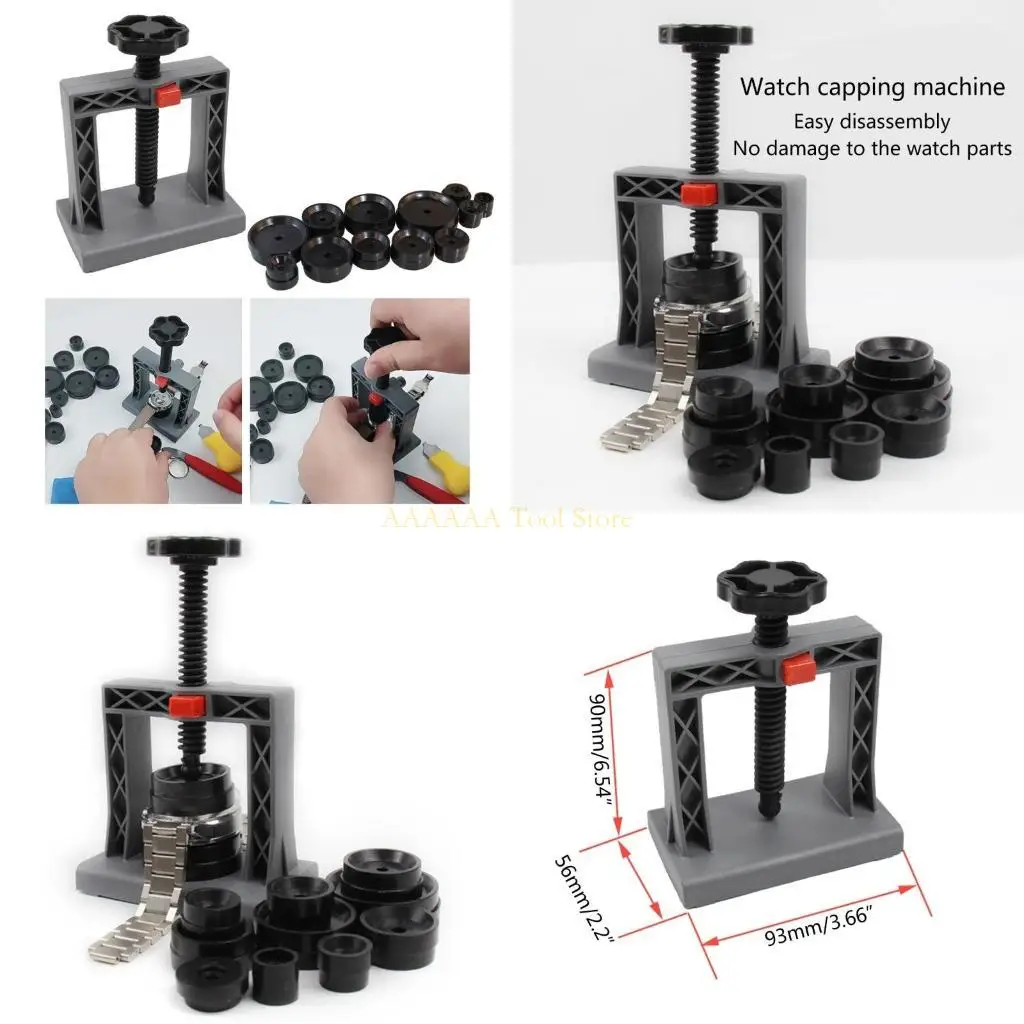 Watch capping machine
Easy disassembly
No damage to the watch parts

AAAAAA Tool Store

90mm/6.54"
56mm/2.2"
93mm/3.66"