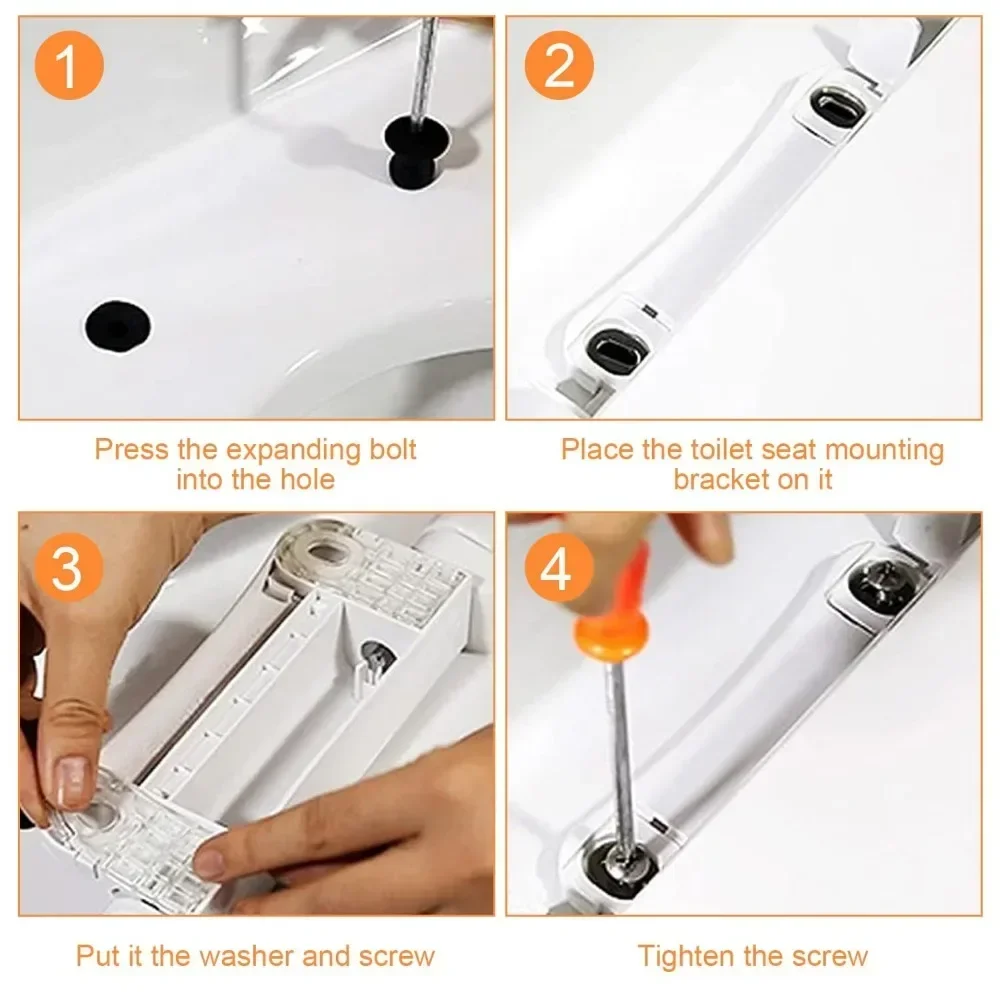 1

Press the expanding bolt into the hole

2

Place the toilet seat mounting bracket on it

3

Put it the washer and screw

4

Tighten the screw