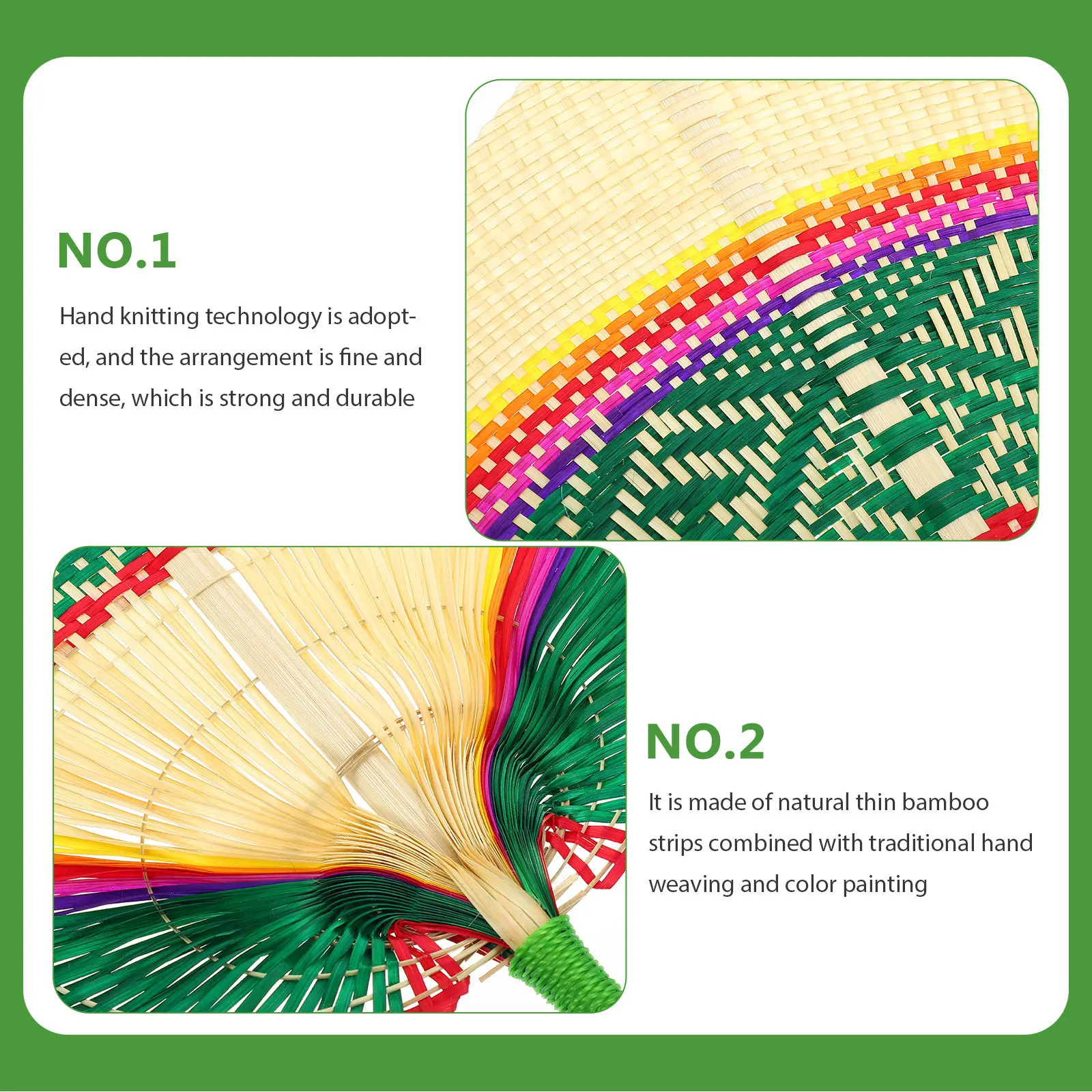 NO.1

Hand knitting technology is adopted, and the arrangement is fine and dense, which is strong and durable

NO.2

It is made of natural thin bamboo strips combined with traditional hand weaving and color painting