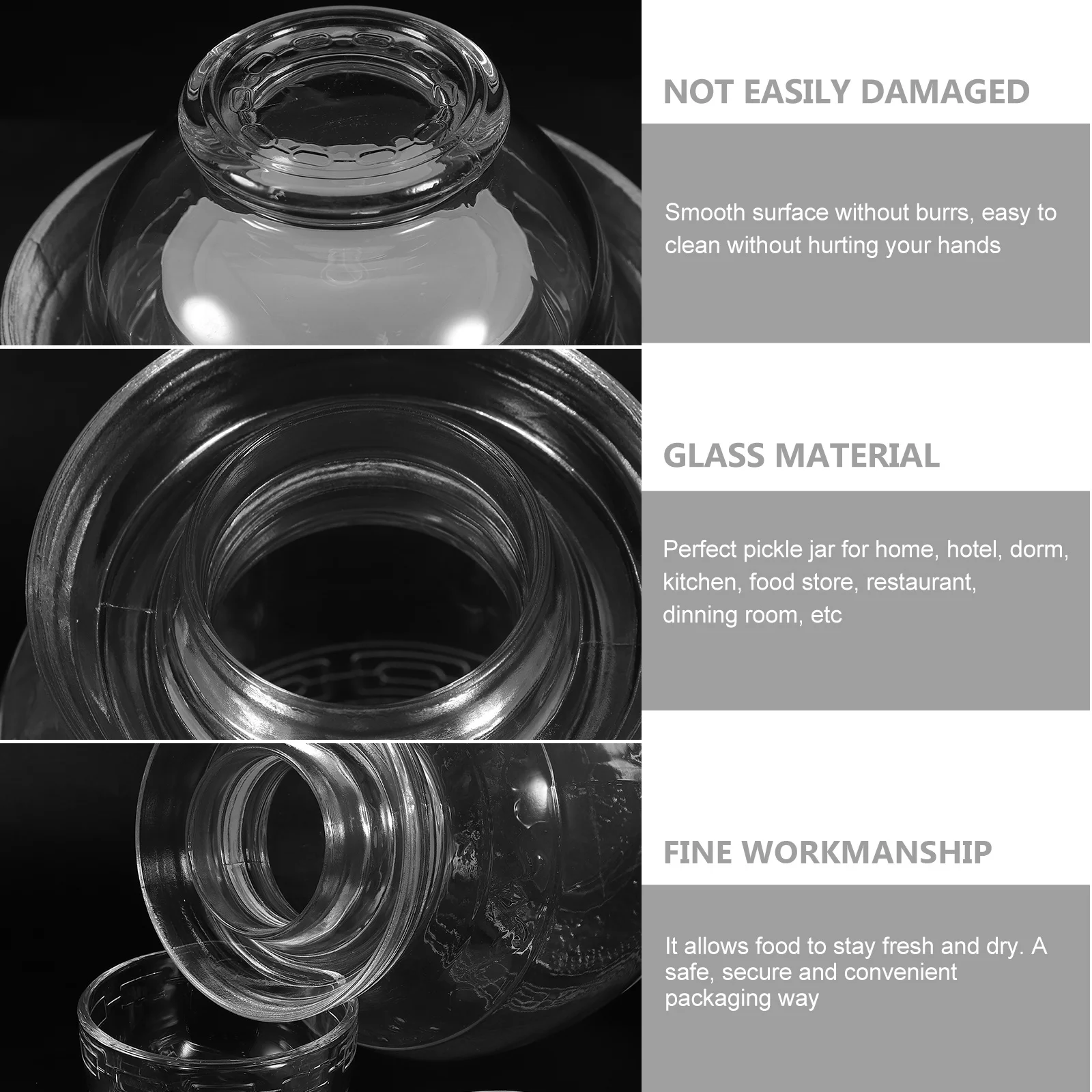 NOT EASILY DAMAGED

Smooth surface without burrs, easy to clean without hurting your hands

GLASS MATERIAL

Perfect pickle jar for home, hotel, dorm, kitchen, food store, restaurant, dinning room, etc

FINE WORKMANSHIP

It allows food to stay fresh and dry. A safe, secure and convenient packaging way