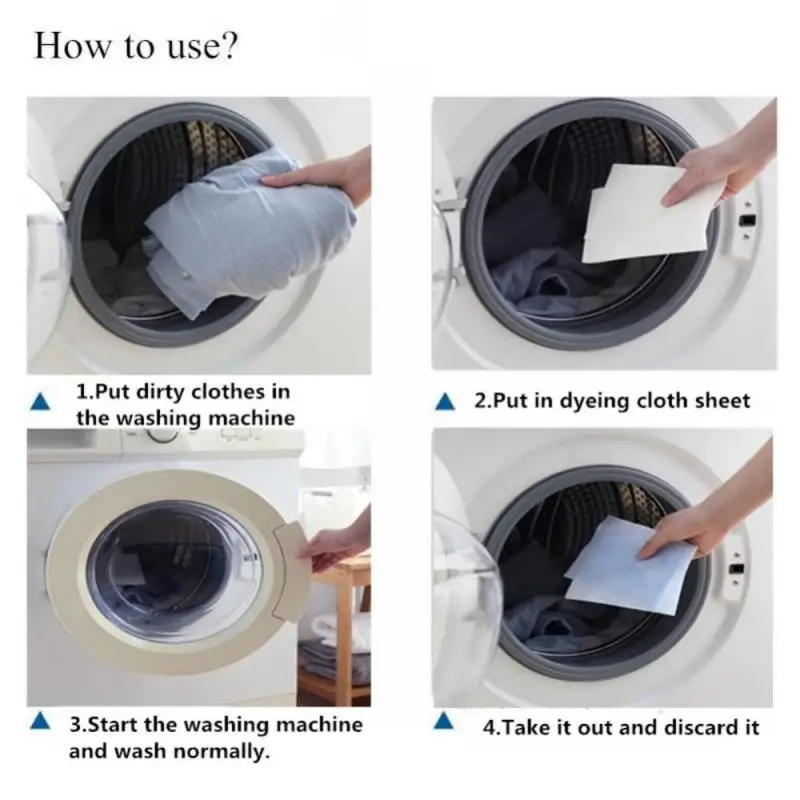 How to use?

1.Put dirty clothes in the washing machine

2.Put in dyeing cloth sheet

3.Start the washing machine and wash normally.

4.Take it out and discard it