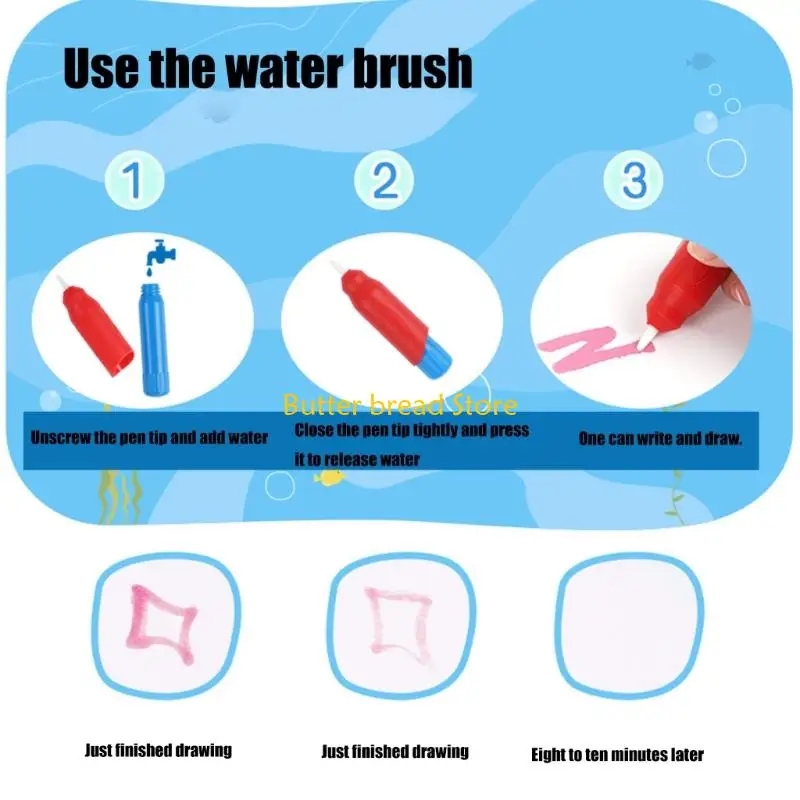 Use the water brush

1

2

3

Butter bread Store

Unscrew the pen tip and add water

Close the pen tip tightly and press it to release water

One can write and draw.

Just finished drawing

Just finished drawing

Eight to ten minutes later