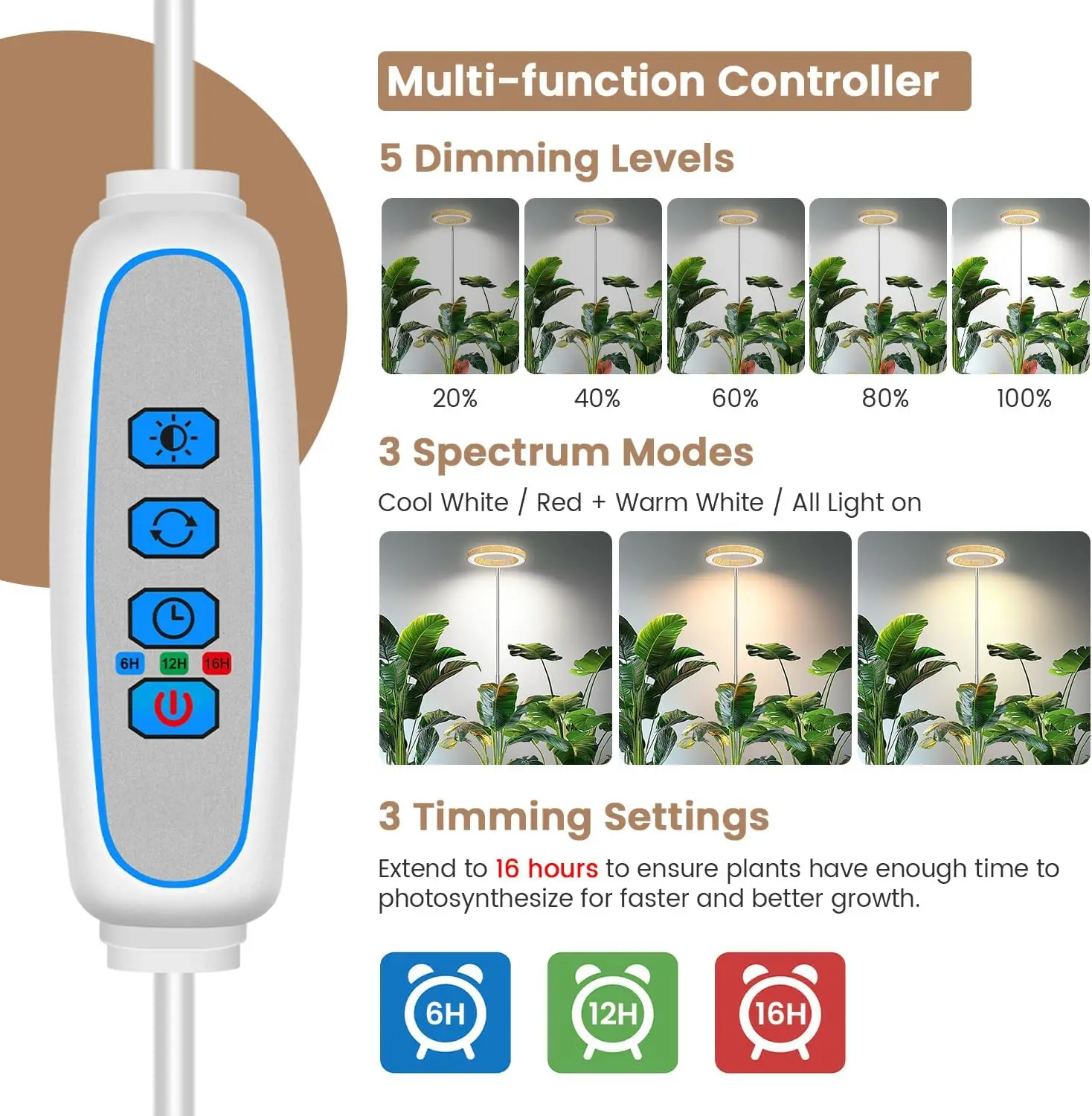 6H 12H 16H

Multi-function Controller

5 Dimming Levels

20% 40% 60% 80% 100%

3 Spectrum Modes

Cool White / Red + Warm White / All Light on

3 Timming Settings

Extend to 16 hours to ensure plants have enough time to photosynthesize for faster and better growth.

6H 12H 16H