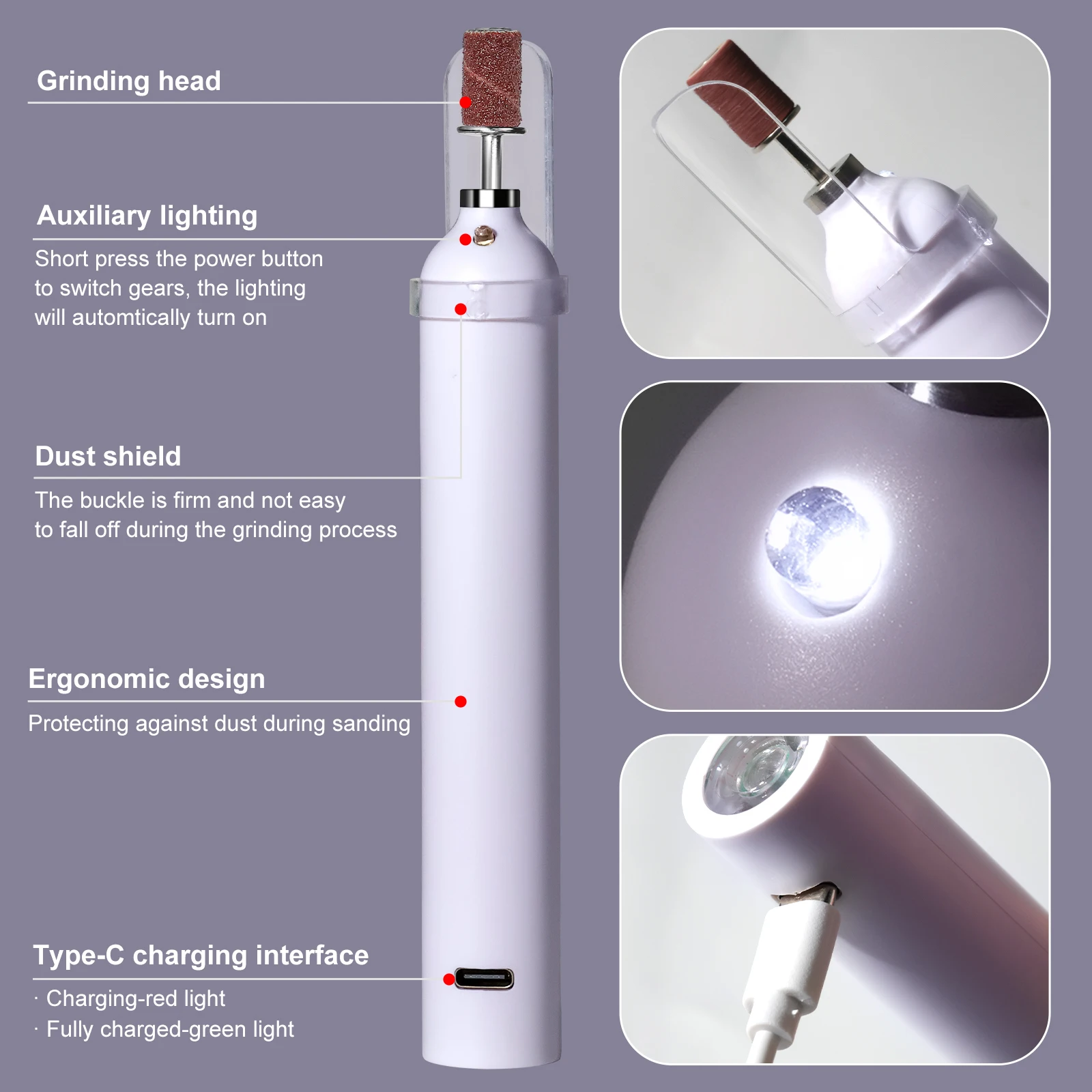 Grinding head

Auxiliary lighting

Short press the power button to switch gears, the lighting will automtically turn on

Dust shield

The buckle is firm and not easy to fall off during the grinding process

Ergonomic design

Protecting against dust during sanding

Type-C charging interface

· Charging-red light
· Fully charged-green light