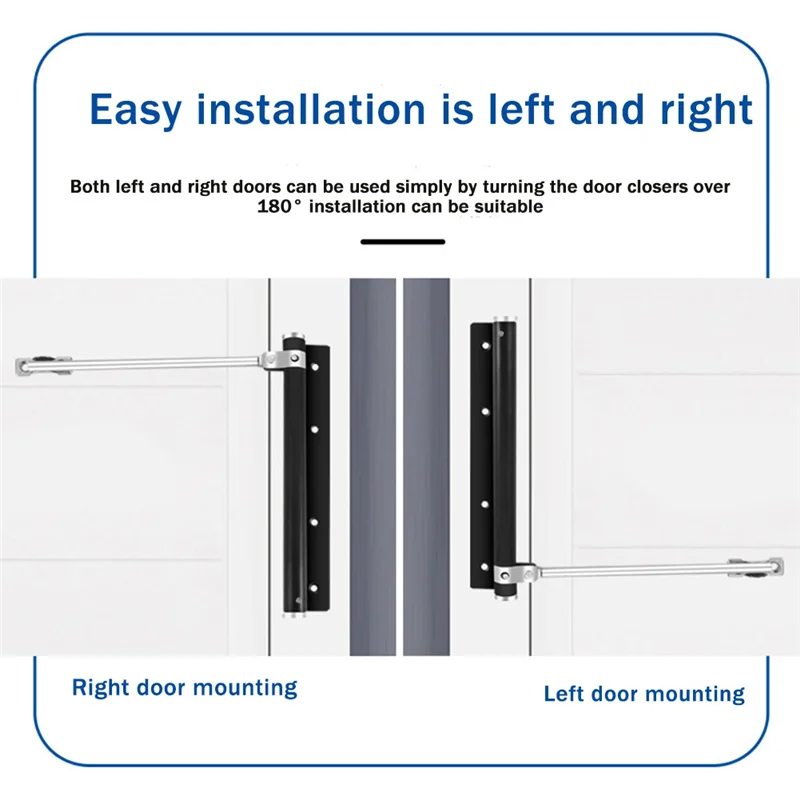 Easy installation is left and right

Both left and right doors can be used simply by turning the door closers over 180° installation can be suitable

Right door mounting

Left door mounting