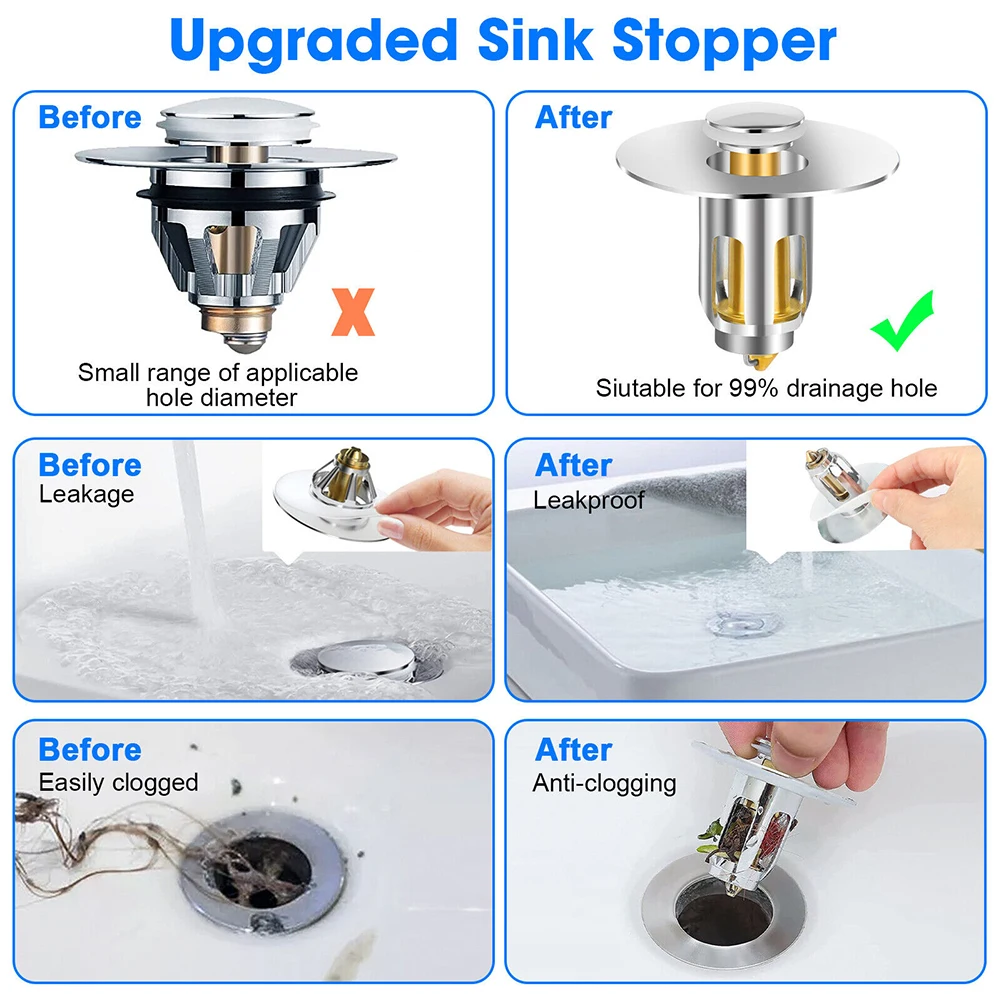 Upgraded Sink Stopper

Before

X

Small range of applicable hole diameter

After

Siutable for 99% drainage hole

Before
Leakage

After
Leakproof

Before
Easily clogged

After
Anti-clogging